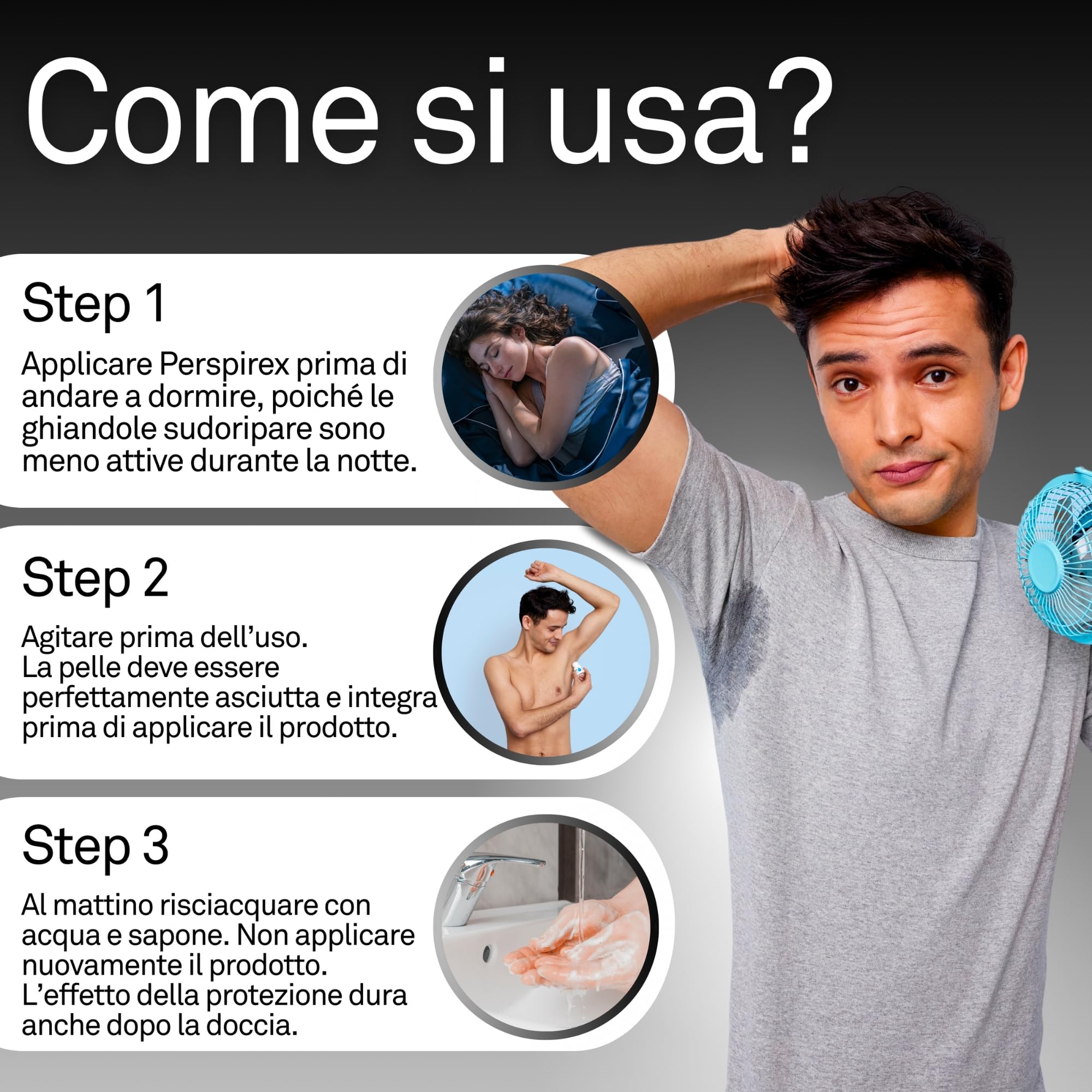 Come si usa?

Step 1

Applicare Perspirex prima di andare a dormire, poiché le ghiandole sudoripare sono meno attive durante la notte.

Step 2

Agitare prima dell'uso.
La pelle deve essere perfettamente asciutta e integra prima di applicare il prodotto.

Step 3

Al mattino risciacquare con acqua e sapone. Non applicare nuovamente il prodotto.
L'effetto della protezione dura anche dopo la doccia.