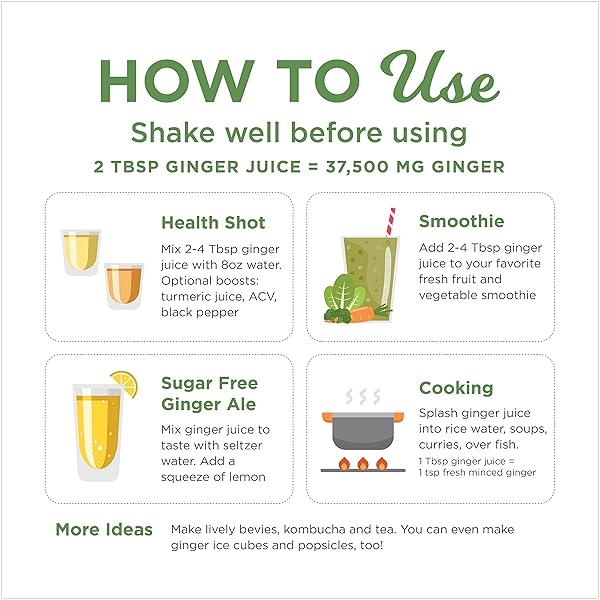 HOW TO Use

Shake well before using

2 TBSP GINGER JUICE = 37,500 MG GINGER

Health Shot

Mix 2-4 Tbsp ginger juice with 8oz water. Optional boosts: turmeric juice, ACV, black pepper

Smoothie

Add 2-4 Tbsp ginger juice to your favorite fresh fruit and vegetable smoothie

Sugar Free Ginger Ale

Mix ginger juice to taste with seltzer water. Add a squeeze of lemon

Cooking

Splash ginger juice into rice water, soups, curries, over fish.

1 Tbsp ginger juice = 1 tsp fresh minced ginger

More Ideas

Make lively bevies, kombucha and tea. You can even make ginger ice cubes and popsicles, too!