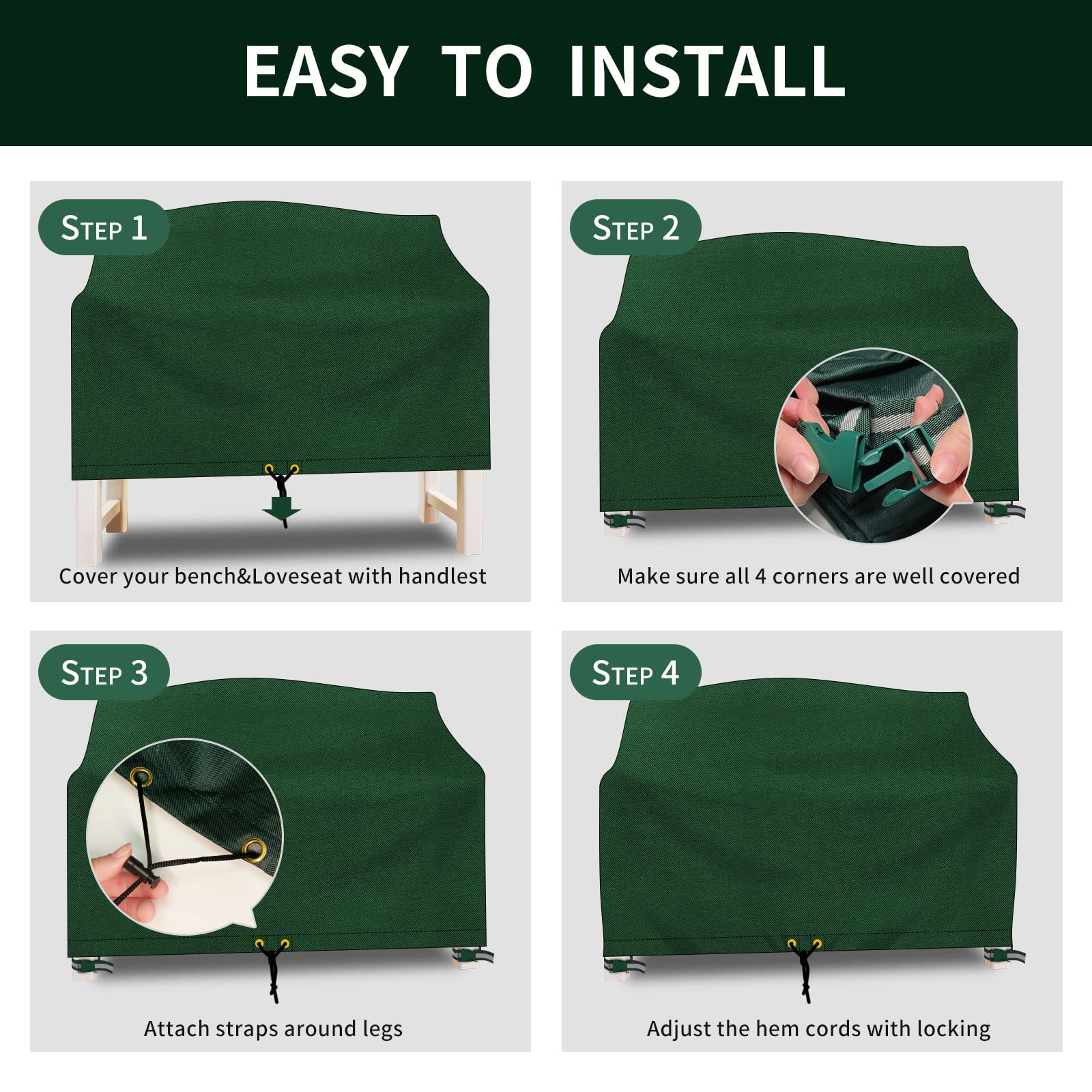 EASY TO INSTALL

STEP 1

Cover your bench&Loveseat with handlest

STEP 2

Make sure all 4 corners are well covered

STEP 3

Attach straps around legs

STEP 4

Adjust the hem cords with locking