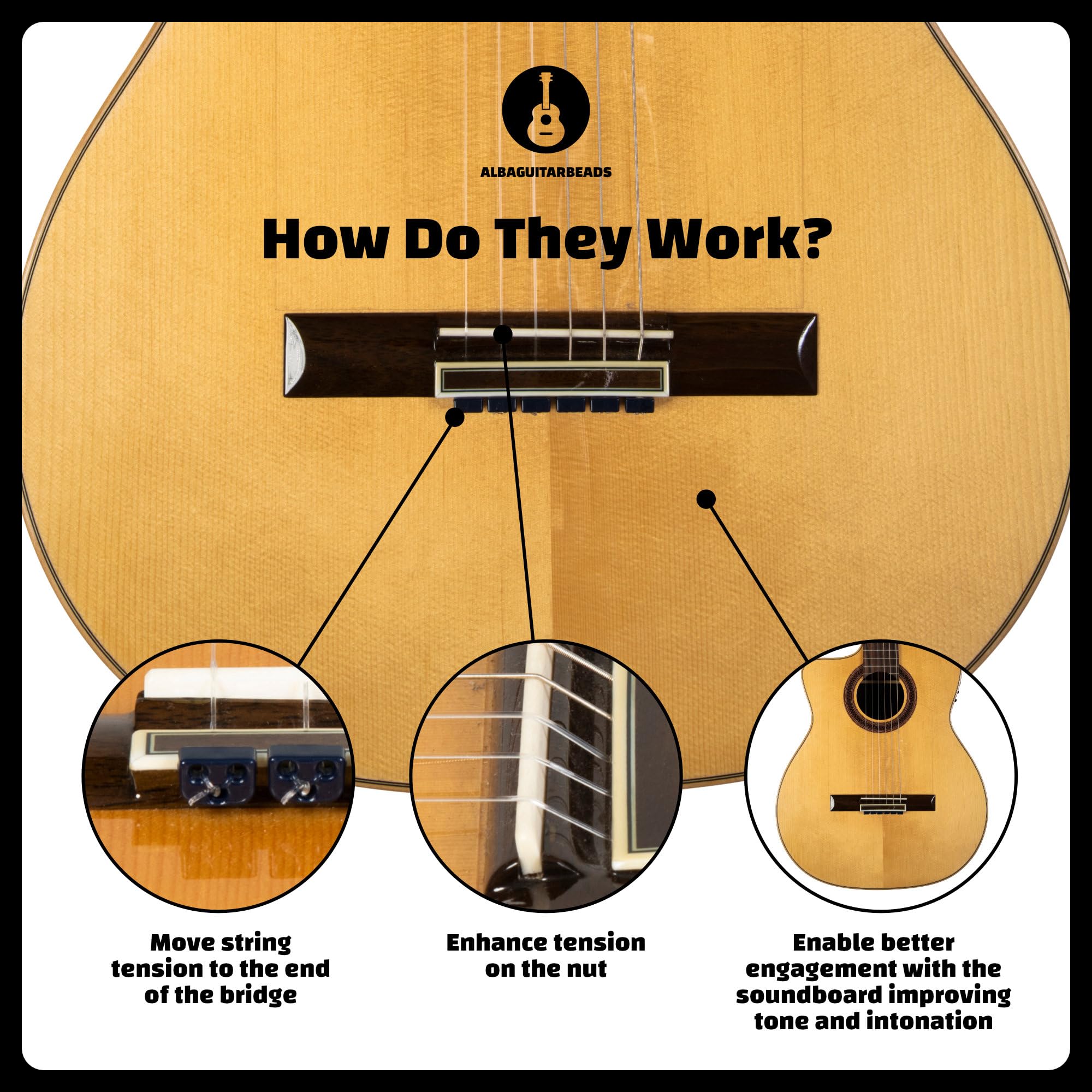 ALBAGUITARBEADS

How Do They Work?

Move string tension to the end of the bridge

Enhance tension on the nut

Enable better engagement with the soundboard improving tone and intonation