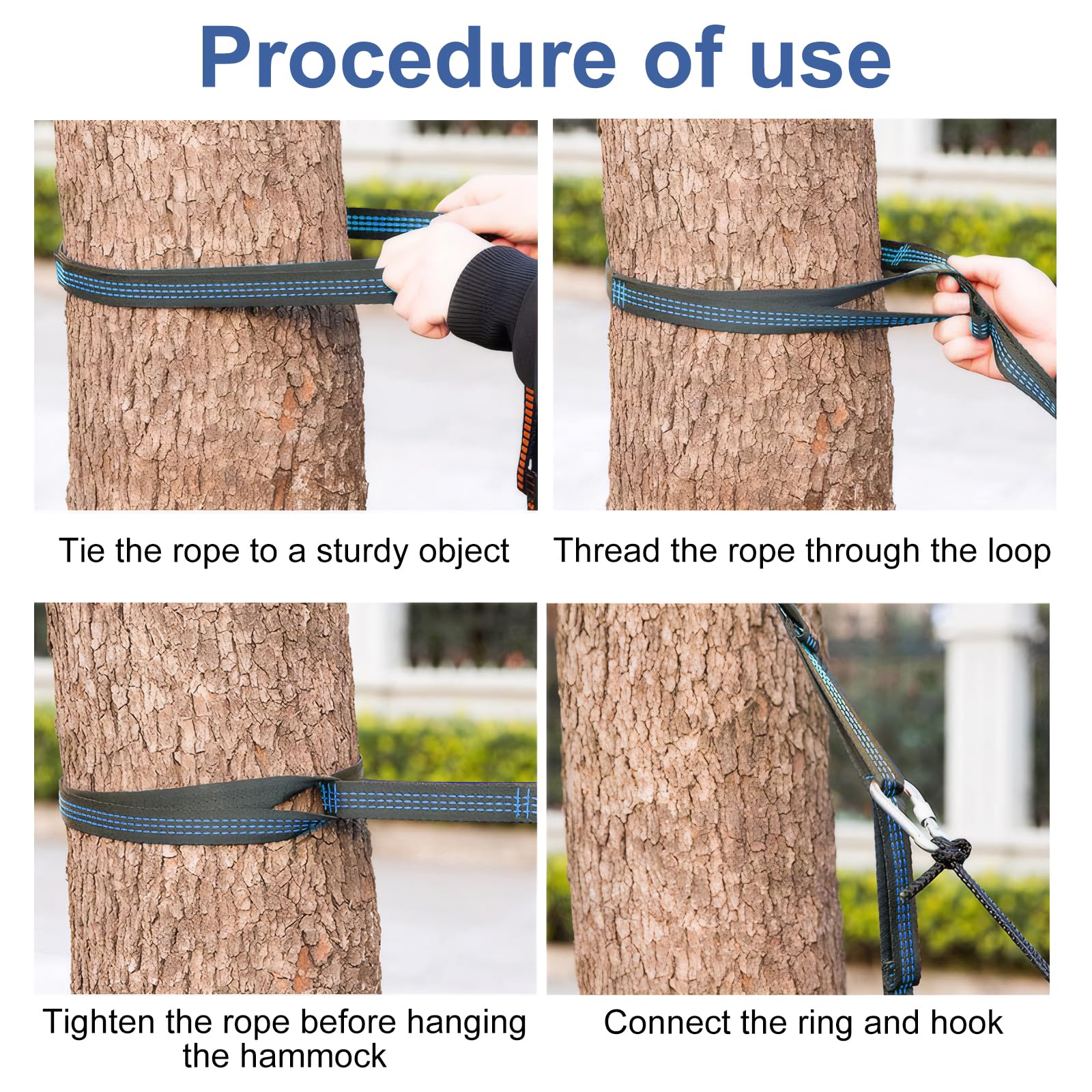 Procedure of use

Tie the rope to a sturdy object

Thread the rope through the loop

Tighten the rope before hanging the hammock

Connect the ring and hook