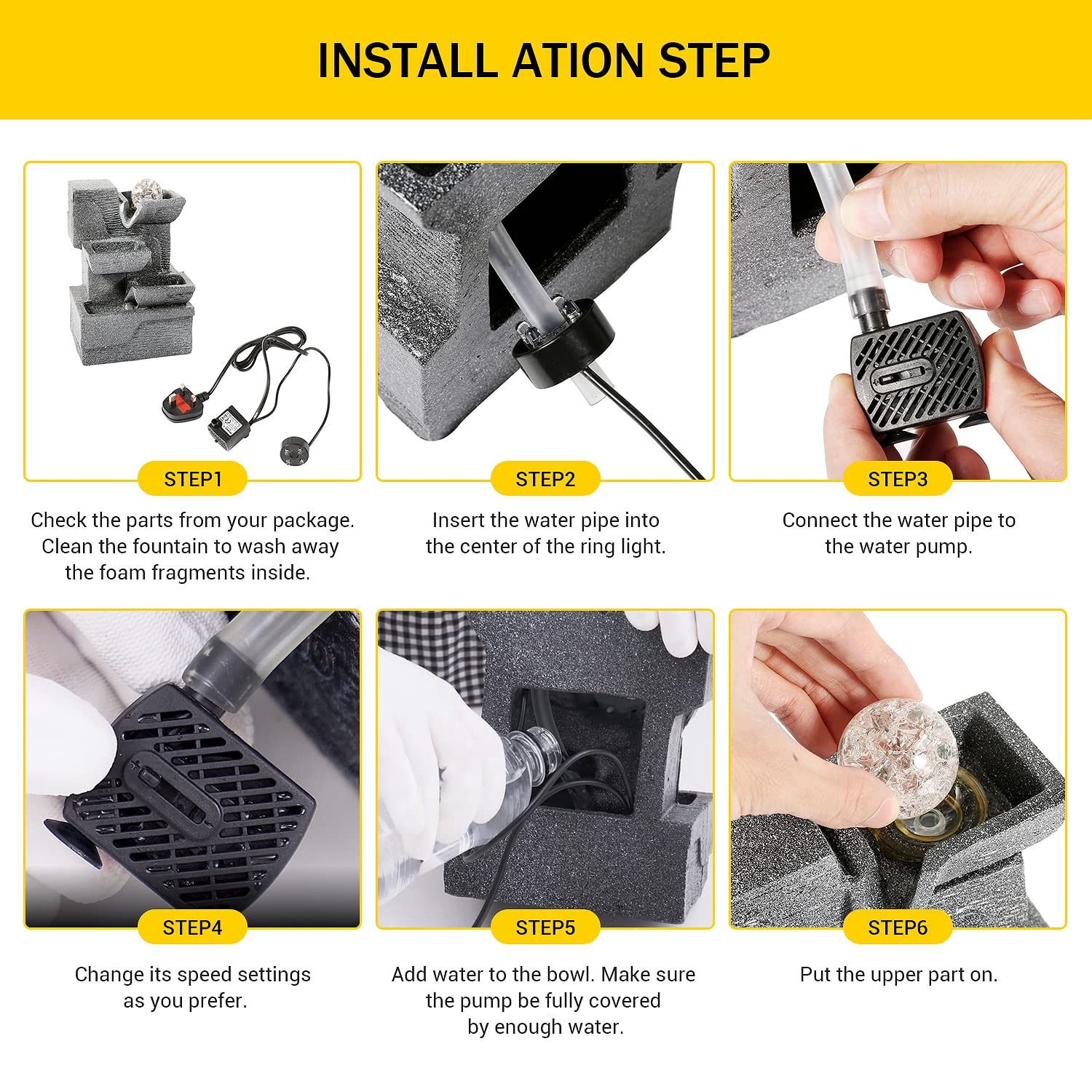 INSTALL ATION STEP

STEP1

Check the parts from your package. Clean the fountain to wash away the foam fragments inside.

STEP2

Insert the water pipe into the center of the ring light.

STEP3

Connect the water pipe to the water pump.

STEP4

Change its speed settings as you prefer.

STEP5

Add water to the bowl. Make sure the pump be fully covered by enough water.

STEP6

Put the upper part on.