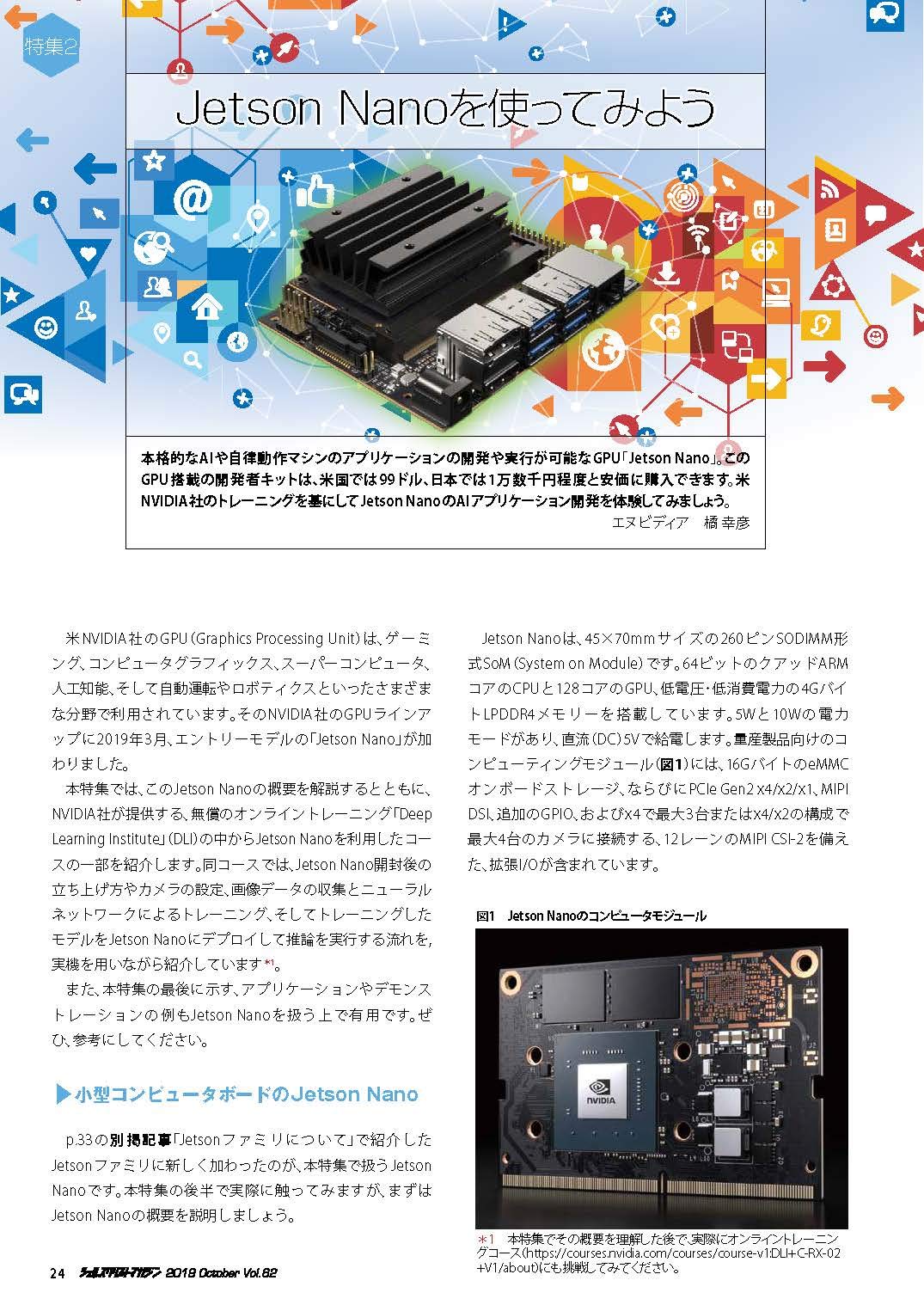 特集2

Jetson Nanoを使ってみよう

本格的なAIや自律動作マシンのアプリケーションの開発や実行が可能なGPU「Jetson Nano」。このGPU搭載の開発者キットは、米国では99ドル、日本では1万数千円程度と安価に購入できます。米NVIDIA社のトレーニングを基にしてJetson NanoのAIアプリケーション開発を体験してみましょう。

エヌビディア　橘 幸彦

米NVIDIA社のGPU(Graphics Processing Unit)は、ゲーミング、コンピュータグラフィックス、スーパーコンピュータ、人工知能、そして自動運転やロボティクスといったさまざまな分野で利用されています。そのNVIDIA社のGPUラインアップに2019年3月、エントリーモデルの「Jetson Nano」が加わりました。

本特集では、このJetson Nanoの概要を解説するとともに、NVIDIA社が提供する、無償のオンライントレーニング「Deep Learning Institute」(DLI)の中からJetson Nanoを利用したコースの一部を紹介します。同コースでは、Jetson Nano開封後の立ち上げ方やカメラの設定、画像データの収集とニューラルネットワークによるトレーニング、そしてトレーニングしたモデルをJetson Nanoにデプロイして推論を実行する流れを、実機を用いながら紹介しています*1。

また、本特集の最後に示す、アプリケーションやデモンストレーションの例もJetson Nanoを扱う上で有用です。ぜひ、参考にしてください。

▶小型コンピュータボードのJetson Nano

p.33の別掲記事「Jetsonファミリについて」で紹介したJetsonファミリに新しく加わったのが、本特集で扱うJetson Nanoです。本特集の後半で実際に触ってみますが、まずはJetson Nanoの概要を説明しましょう。

Jetson Nanoは、45×70mmサイズの260ピンSODIMM形式SoM(System on Module)です。64ビットのクアッドARMコアのCPUと128コアのGPU、低電圧・低消費電力の4GバイトLPDDR4メモリーを搭載しています。5Wと10Wの電力モードがあり、直流(DC)5Vで給電します。量産製品向けのコンピューティングモジュール(図1)には、16GバイトのeMMCオンボードストレージ、ならびにPCIe Gen2 x4/x2/x1、MIPI DSI、追加のGPIO、およびx4で最大3台またはx4/x2の構成で最大4台のカメラに接続する、12レーンのMIPI CSI-2を備えた、拡張I/Oが含まれています。

図1　Jetson Nanoのコンピュータモジュール

NVIDIA

*1　本特集でその概要を理解した後で、実際にオンライントレーニングコース(https://courses.nvidia.com/courses/course-v1:DLI+C-RX-02+V1/about)にも挑戦してみてください。

24　シェルスクリプトマガジン　2019 October Vol.62