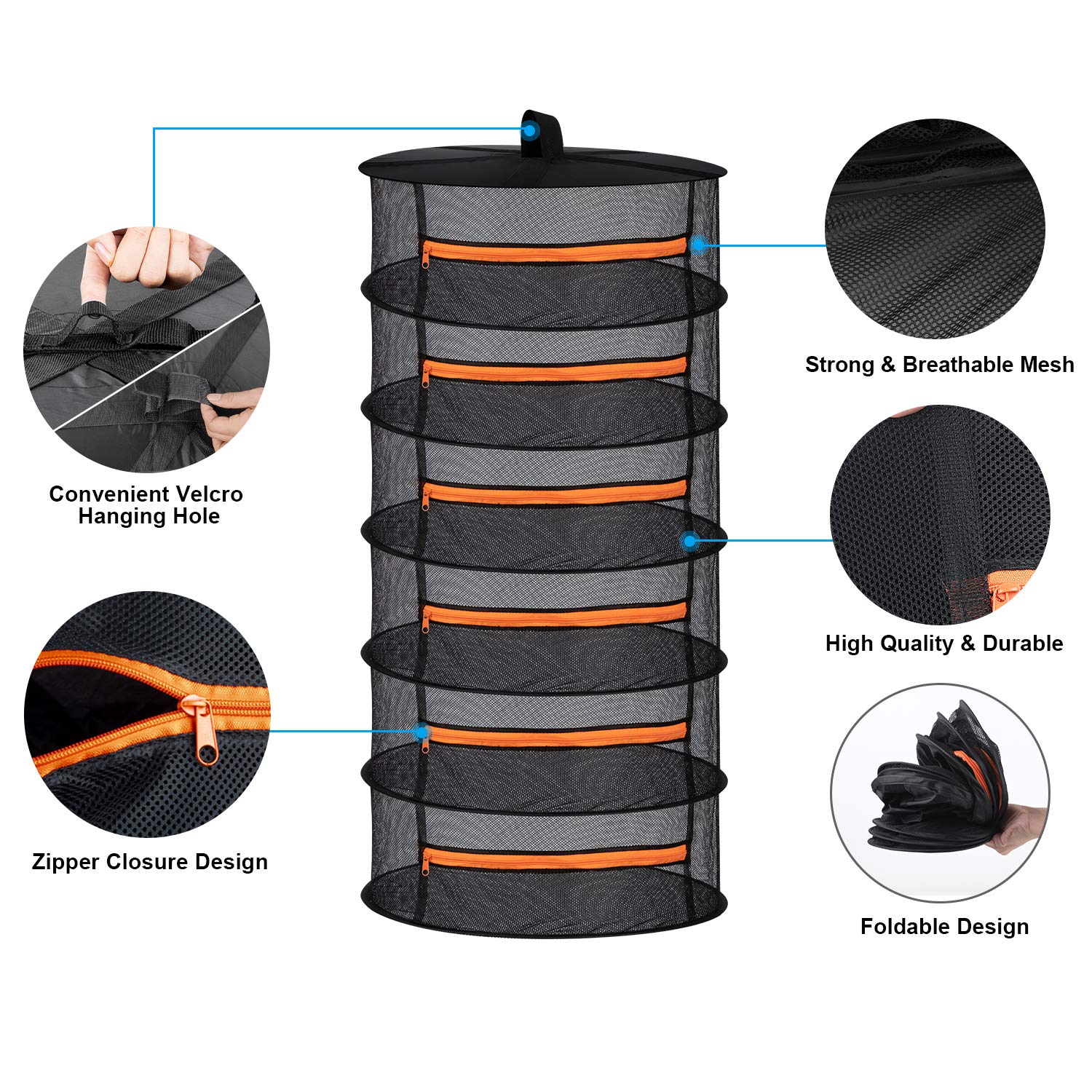 Convenient Velcro Hanging Hole

Zipper Closure Design

Strong & Breathable Mesh

High Quality & Durable

Foldable Design