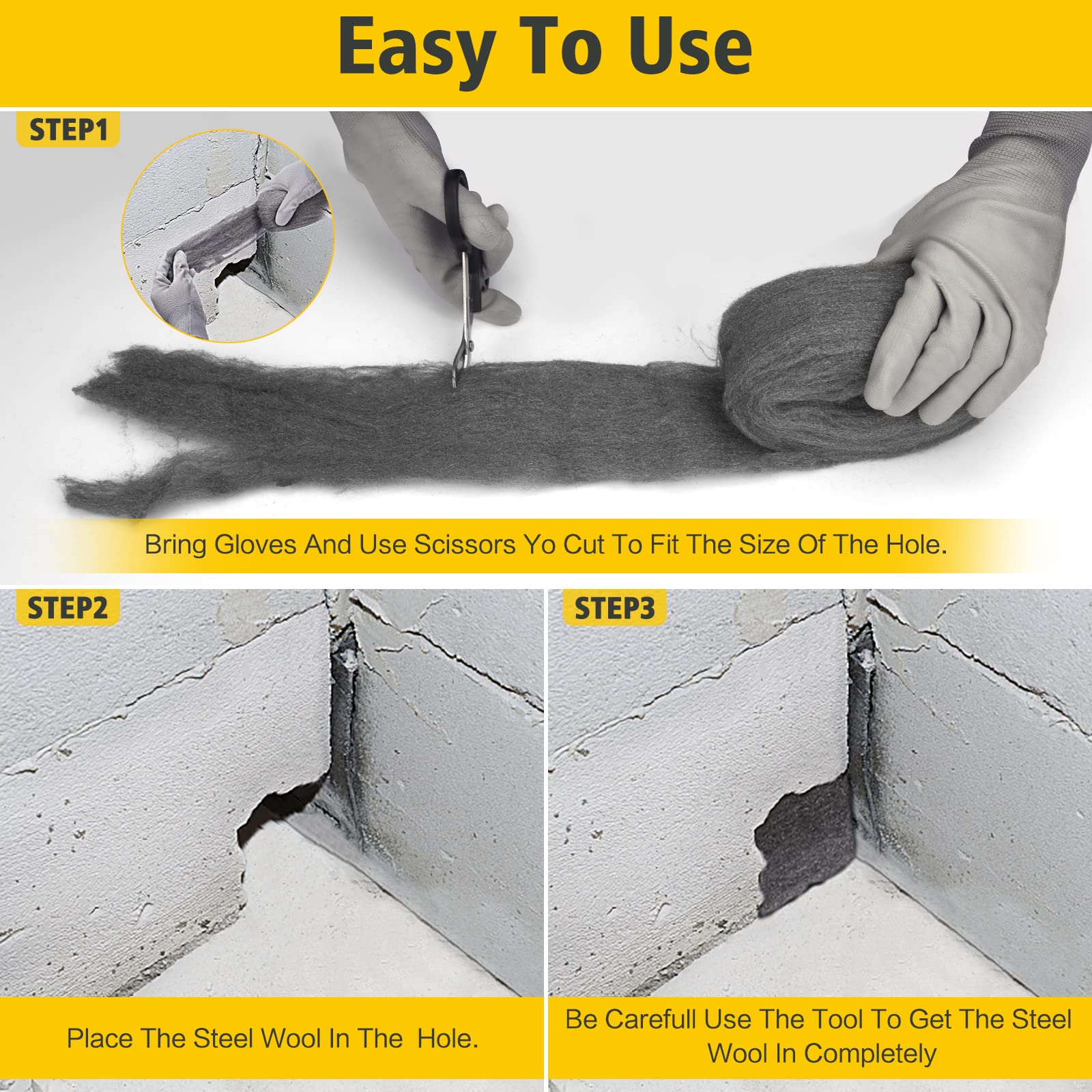 Easy To Use

STEP1

Bring Gloves And Use Scissors Yo Cut To Fit The Size Of The Hole.

STEP2

Place The Steel Wool In The  Hole.

STEP3

Be Carefull Use The Tool To Get The Steel Wool In Completely