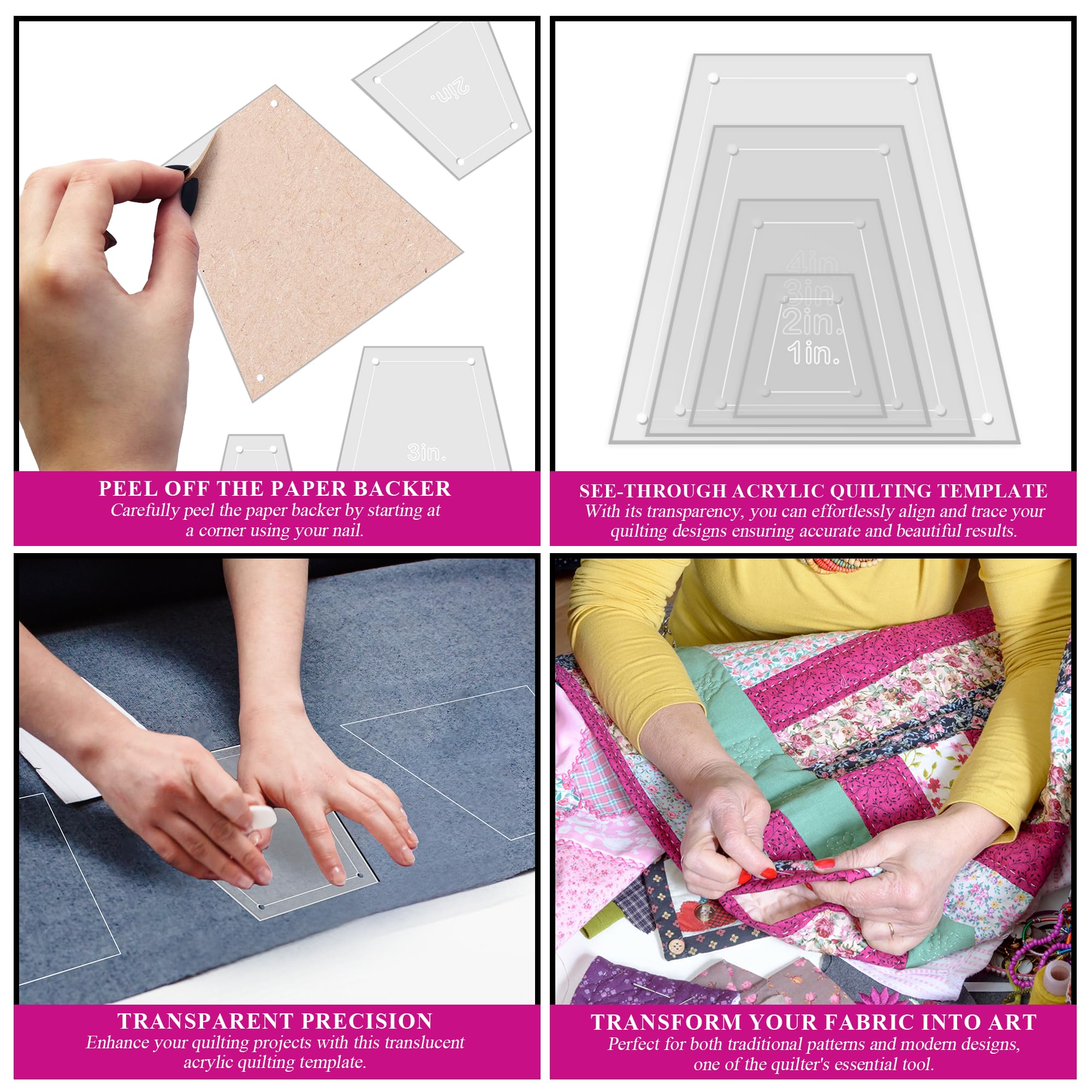 2in.

3in.

PEEL OFF THE PAPER BACKER
Carefully peel the paper backer by starting at a corner using your nail.

4in.
3in.
2in.
1in.

SEE-THROUGH ACRYLIC QUILTING TEMPLATE
With its transparency, you can effortlessly align and trace your quilting designs ensuring accurate and beautiful results.

TRANSPARENT PRECISION
Enhance your quilting projects with this translucent acrylic quilting template.

TRANSFORM YOUR FABRIC INTO ART
Perfect for both traditional patterns and modern designs, one of the quilter's essential tool.