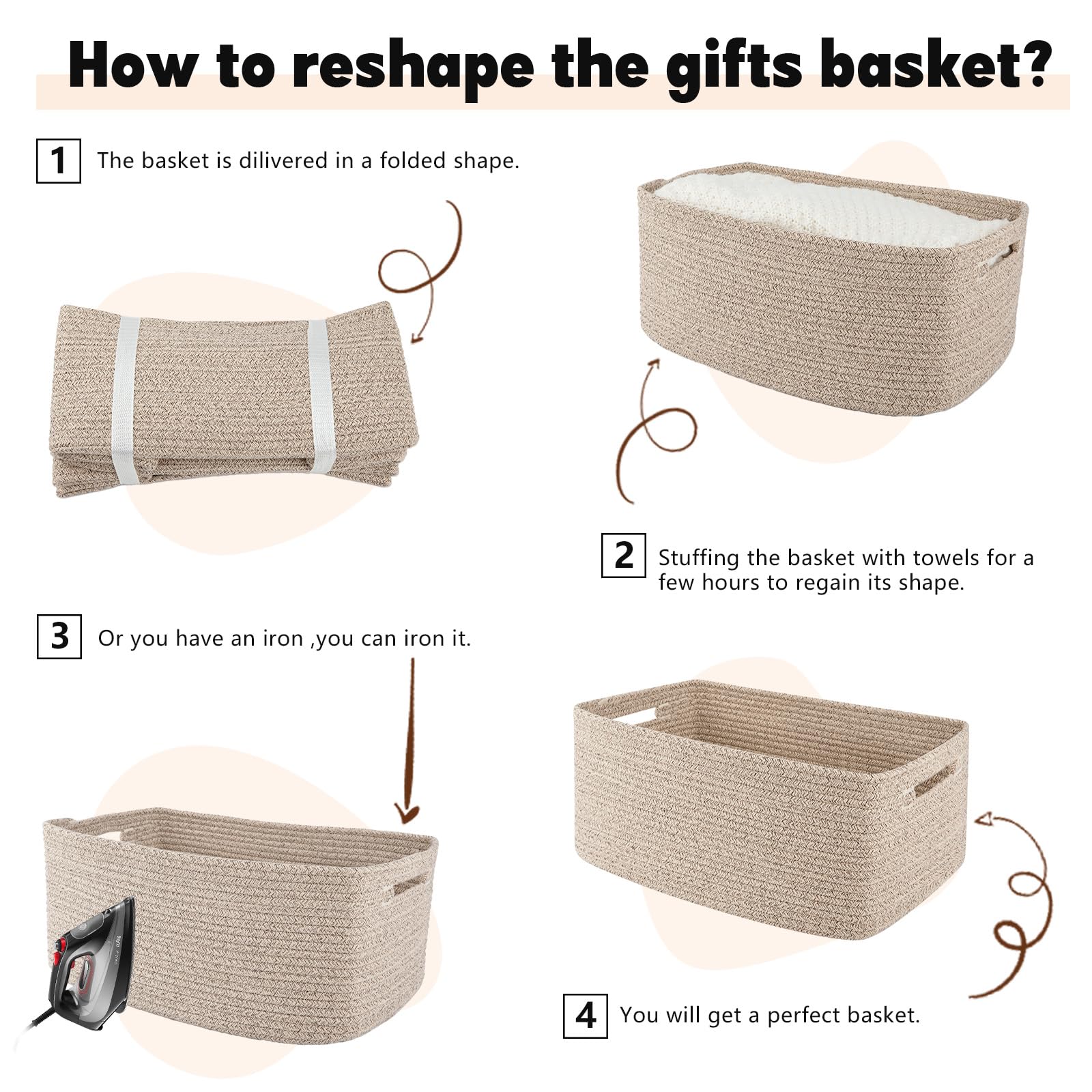 How to reshape the gifts basket?

1 The basket is dilivered in a folded shape.

2 Stuffing the basket with towels for a few hours to regain its shape.

3 Or you have an iron ,you can iron it.

4 You will get a perfect basket.