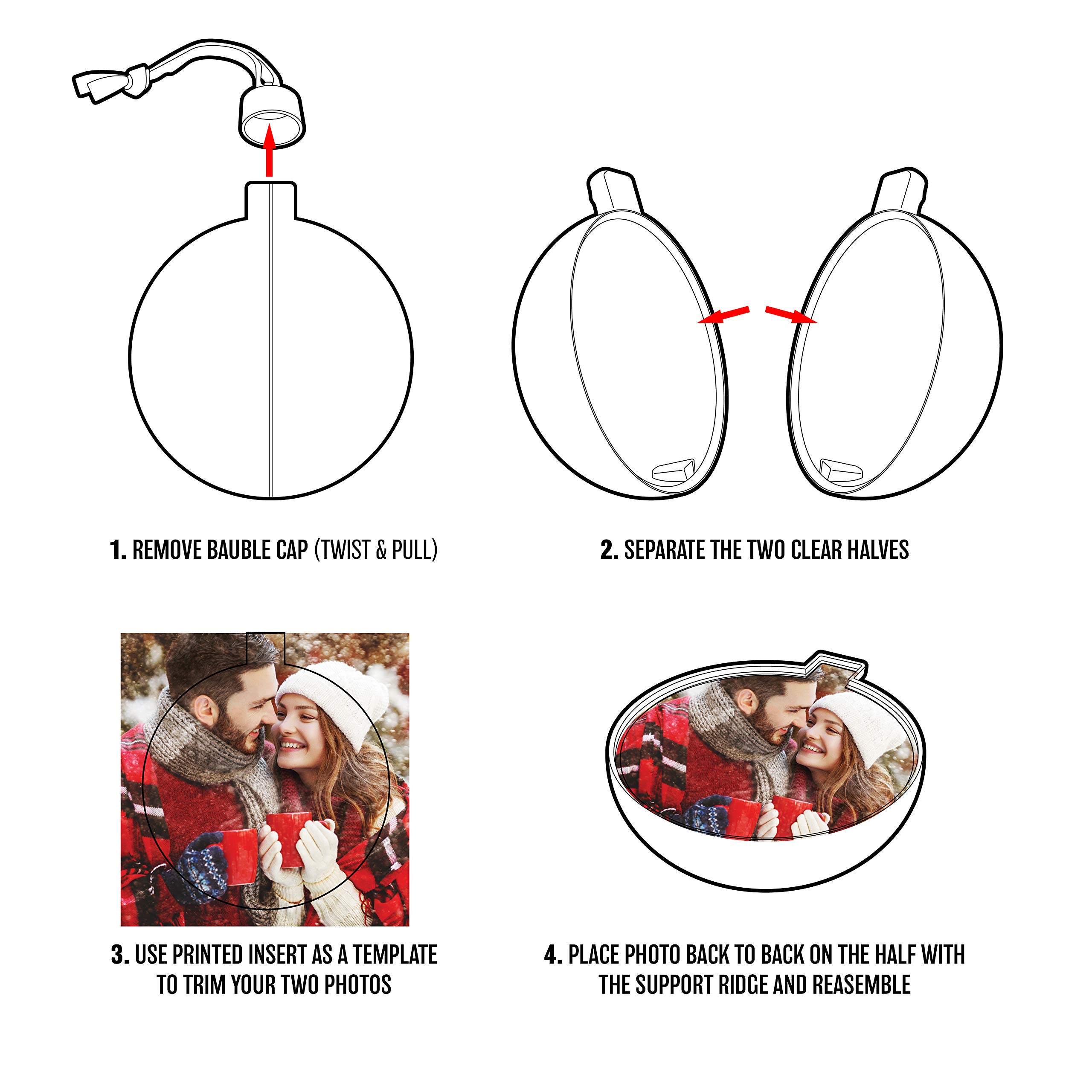 1. REMOVE BAUBLE CAP (TWIST & PULL)

2. SEPARATE THE TWO CLEAR HALVES

3. USE PRINTED INSERT AS A TEMPLATE TO TRIM YOUR TWO PHOTOS

4. PLACE PHOTO BACK TO BACK ON THE HALF WITH THE SUPPORT RIDGE AND REASEMBLE