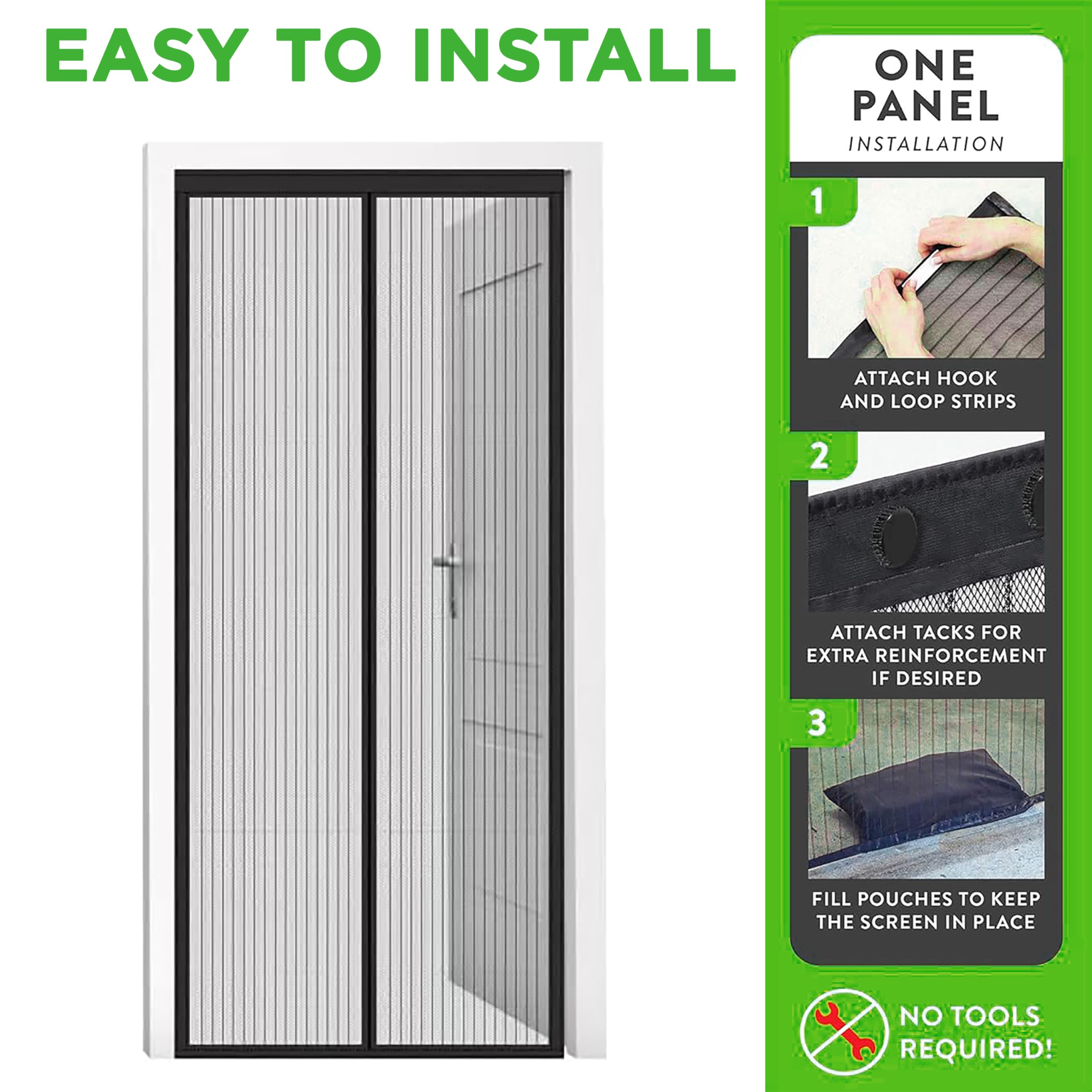 EASY TO INSTALL

ONE PANEL
INSTALLATION

1
ATTACH HOOK AND LOOP STRIPS

2
ATTACH TACKS FOR EXTRA REINFORCEMENT IF DESIRED

3
FILL POUCHES TO KEEP THE SCREEN IN PLACE

NO TOOLS REQUIRED!