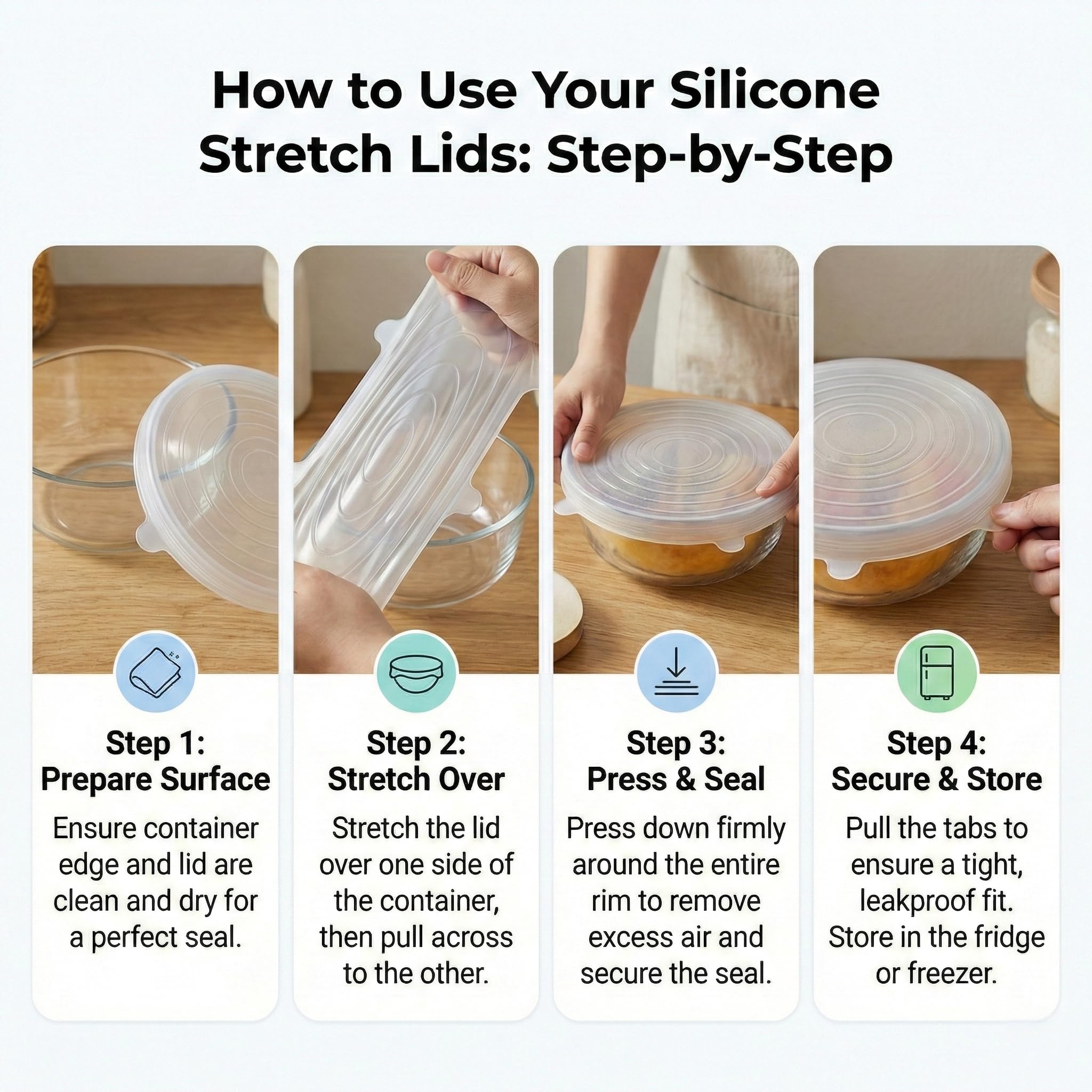 How to Use Your Silicone Stretch Lids: Step-by-Step

Step 1:
Prepare Surface
Ensure container edge and lid are clean and dry for a perfect seal.

Step 2:
Stretch Over
Stretch the lid over one side of the container, then pull across to the other.

Step 3:
Press & Seal
Press down firmly around the entire rim to remove excess air and secure the seal.

Step 4:
Secure & Store
Pull the tabs to ensure a tight, leakproof fit. Store in the fridge or freezer.