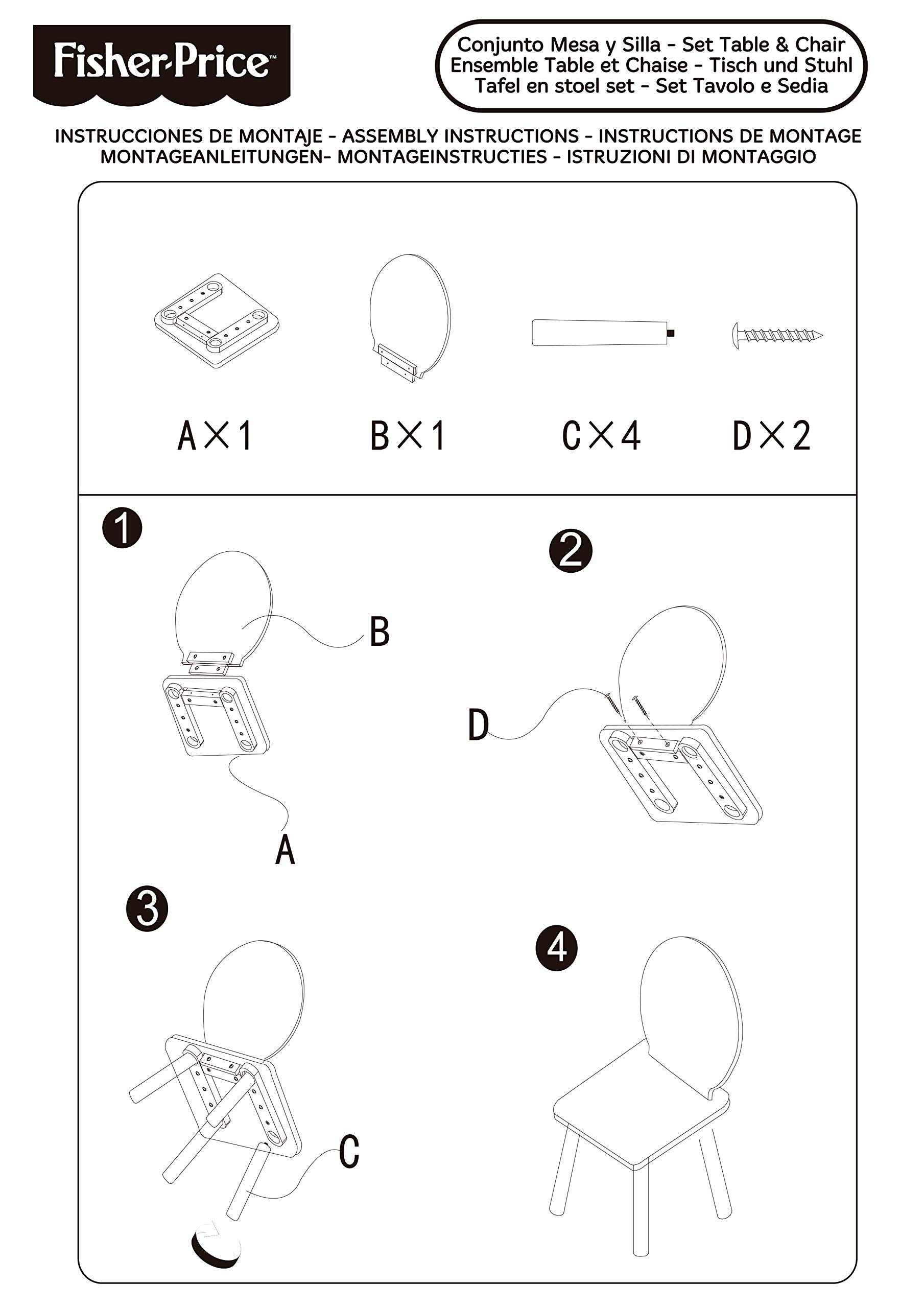 Fisher-Price™

Conjunto Mesa y Silla - Set Table & Chair
Ensemble Table et Chaise - Tisch und Stuhl
Tafel en stoel set - Set Tavolo e Sedia

INSTRUCCIONES DE MONTAJE - ASSEMBLY INSTRUCTIONS - INSTRUCTIONS DE MONTAGE
MONTAGEANLEITUNGEN- MONTAGEINSTRUCTIES - ISTRUZIONI DI MONTAGGIO

A×1 B×1 C×4 D×2

1

B

A

2

D

3

C

4