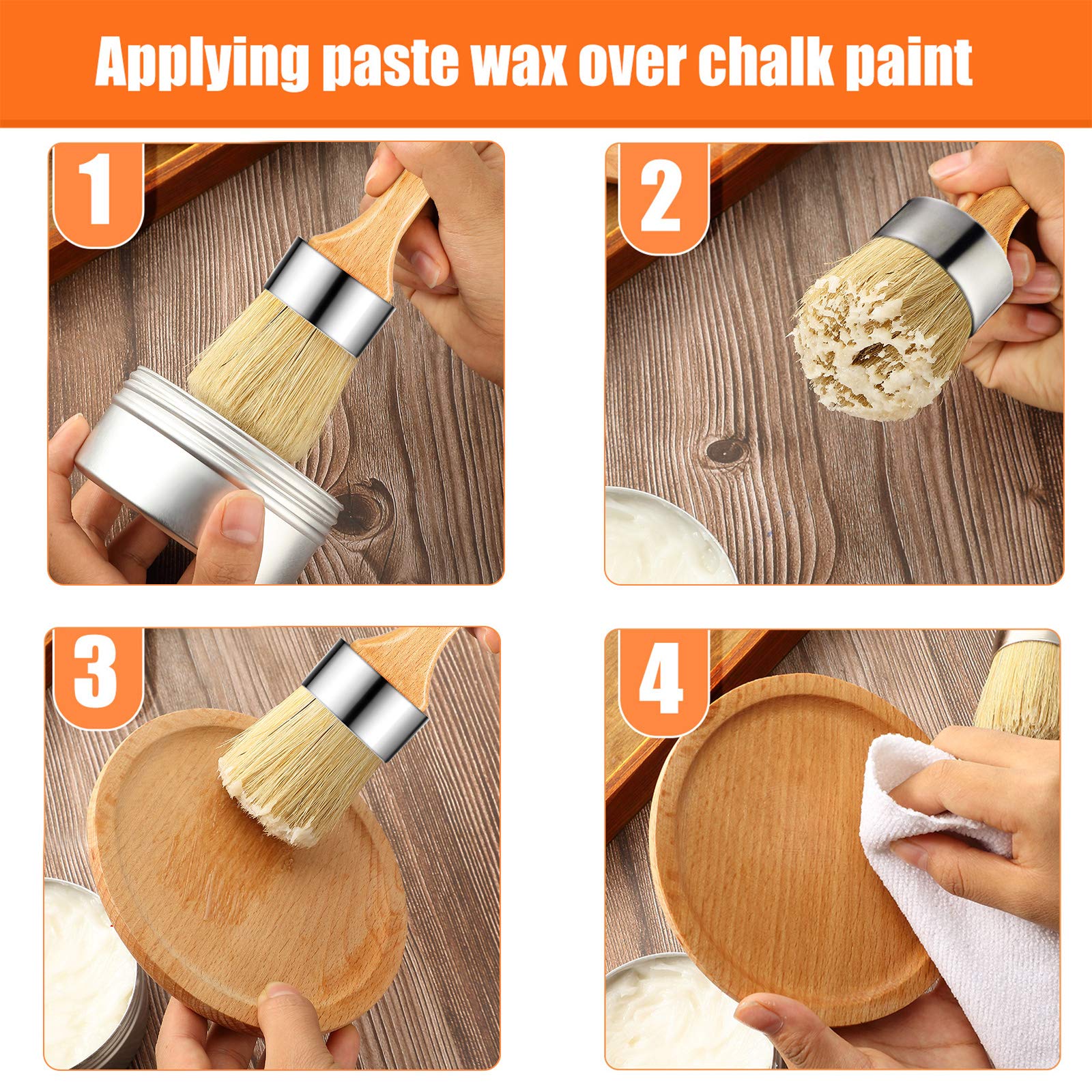 Applying paste wax over chalk paint

1

2

3

4