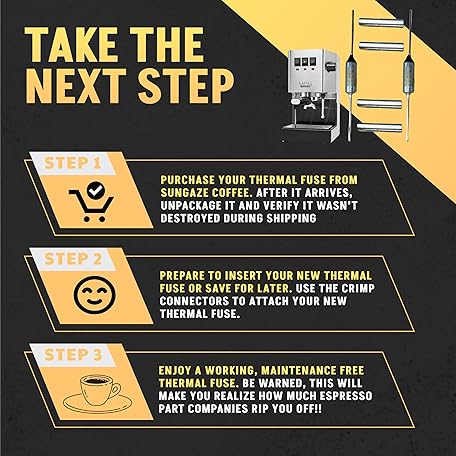 TAKE THE NEXT STEP

STEP 1

PURCHASE YOUR THERMAL FUSE FROM SUNGAZE COFFEE. AFTER IT ARRIVES, UNPACKAGE IT AND VERIFY IT WASN'T DESTROYED DURING SHIPPING

STEP 2

PREPARE TO INSERT YOUR NEW THERMAL FUSE OR SAVE FOR LATER. USE THE CRIMP CONNECTORS TO ATTACH YOUR NEW THERMAL FUSE.

STEP 3

ENJOY A WORKING, MAINTENANCE FREE THERMAL FUSE. BE WARNED, THIS WILL MAKE YOU REALIZE HOW MUCH ESPRESSO PART COMPANIES RIP YOU OFF!!