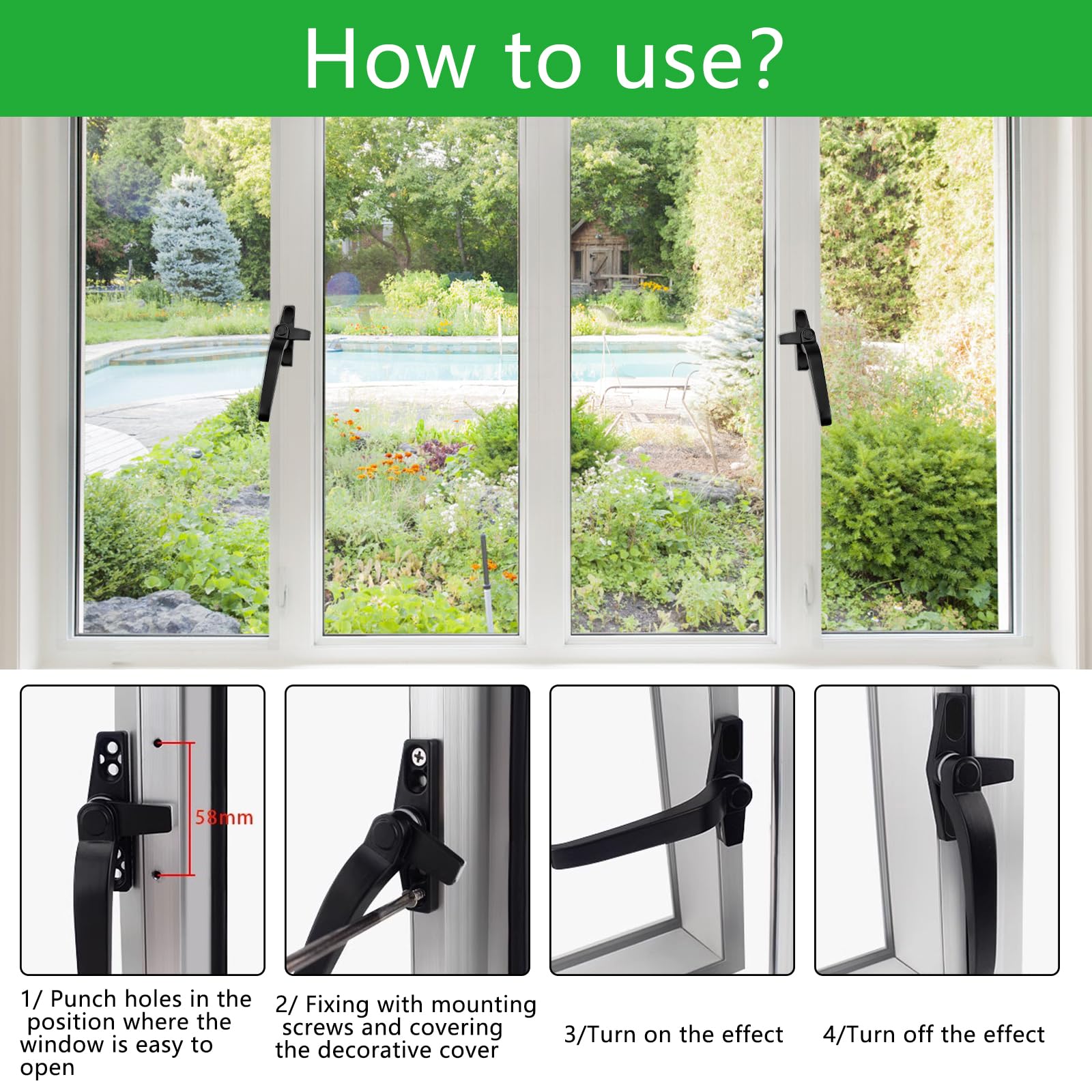 How to use?

58mm

1/ Punch holes in the position where the window is easy to open

2/ Fixing with mounting screws and covering the decorative cover

3/Turn on the effect

4/Turn off the effect