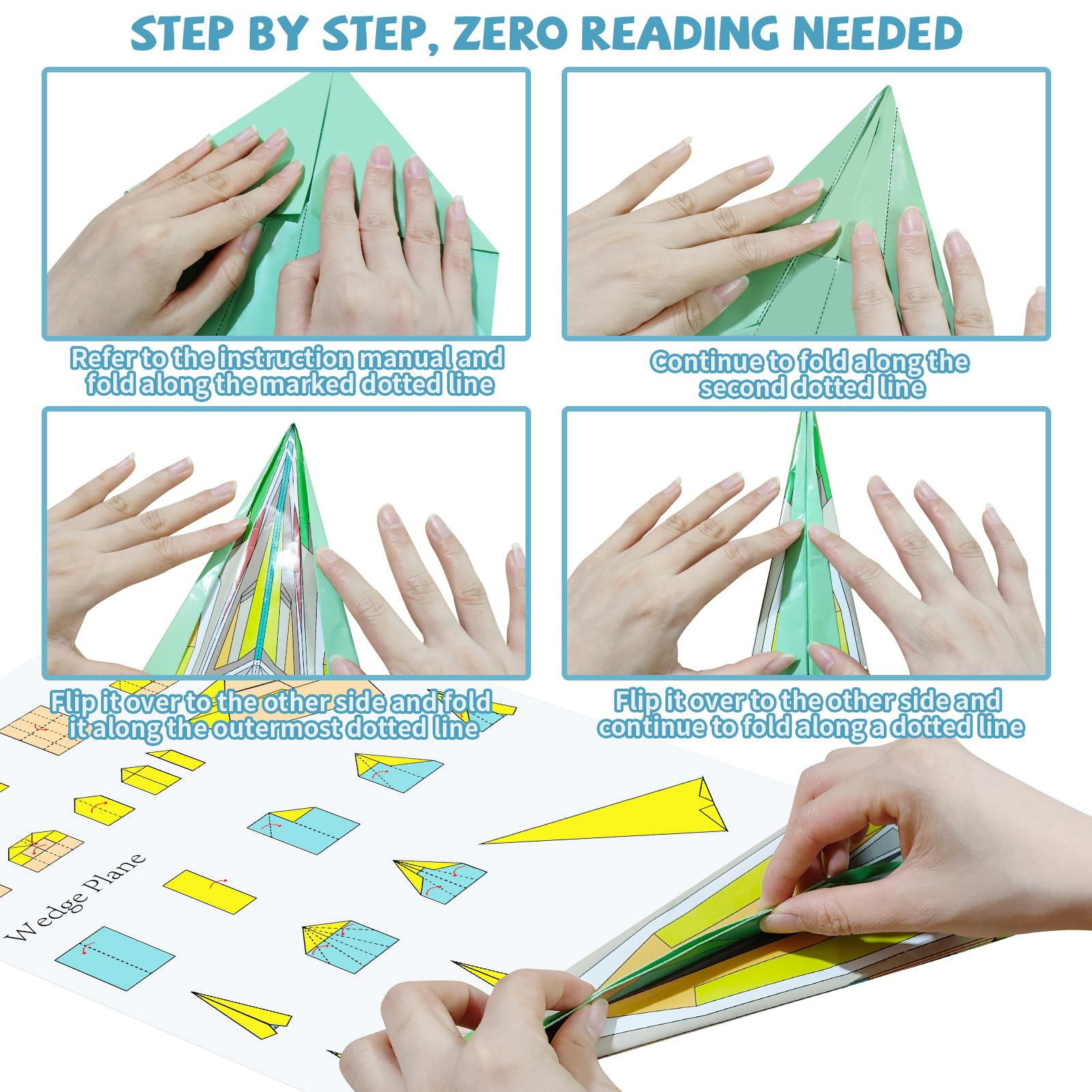 STEP BY STEP, ZERO READING NEEDED

Refer to the instruction manual and fold along the marked dotted line

Continue to fold along the second dotted line

Flip it over to the other side and fold it along the outermost dotted line

Flip it over to the other side and continue to fold along a dotted line

Wedge Plane