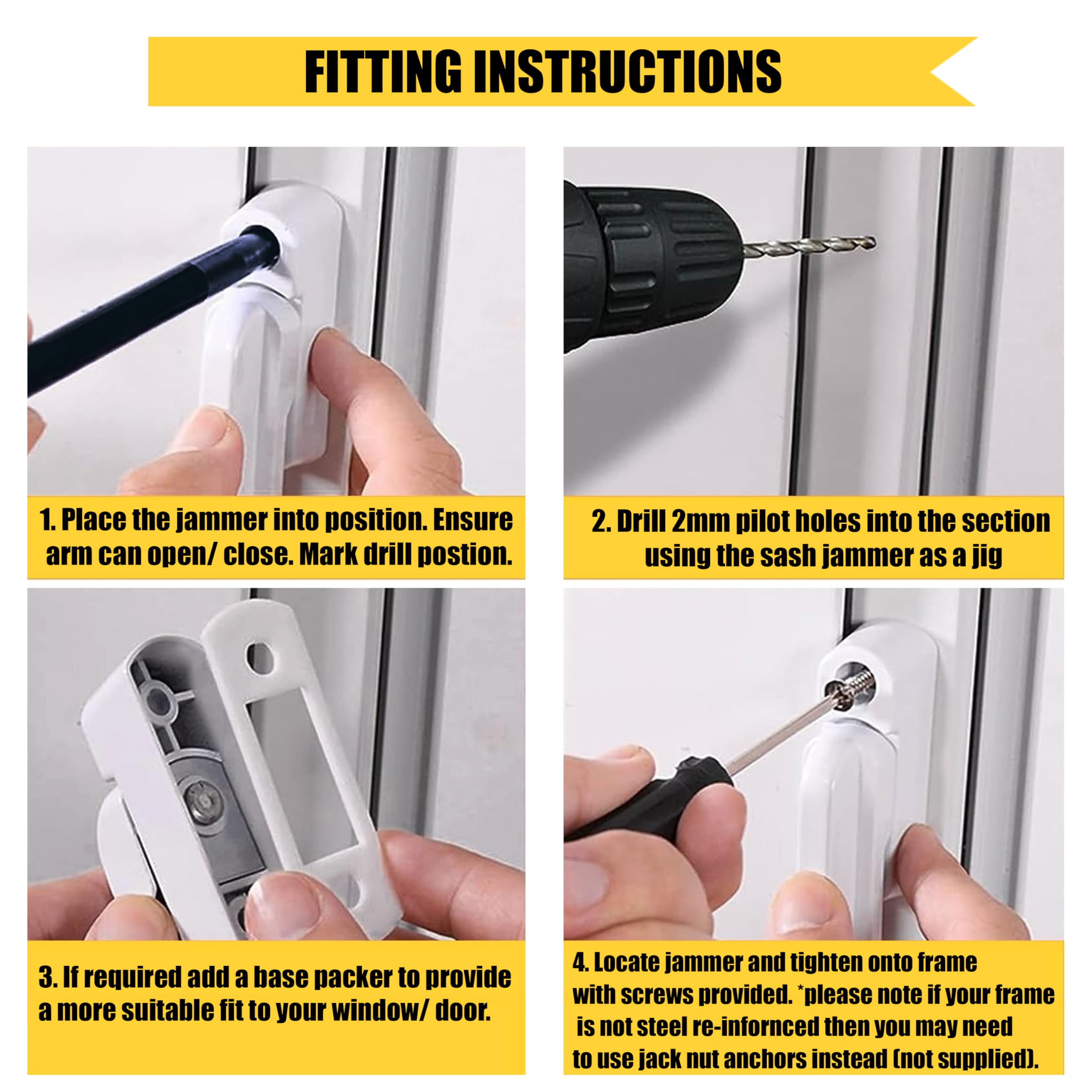 FITTING INSTRUCTIONS

1. Place the jammer into position. Ensure arm can open/ close. Mark drill postion.

2. Drill 2mm pilot holes into the section using the sash jammer as a jig

3. If required add a base packer to provide a more suitable fit to your window/ door.

4. Locate jammer and tighten onto frame with screws provided. *please note if your frame is not steel re-infornced then you may need to use jack nut anchors instead (not supplied).