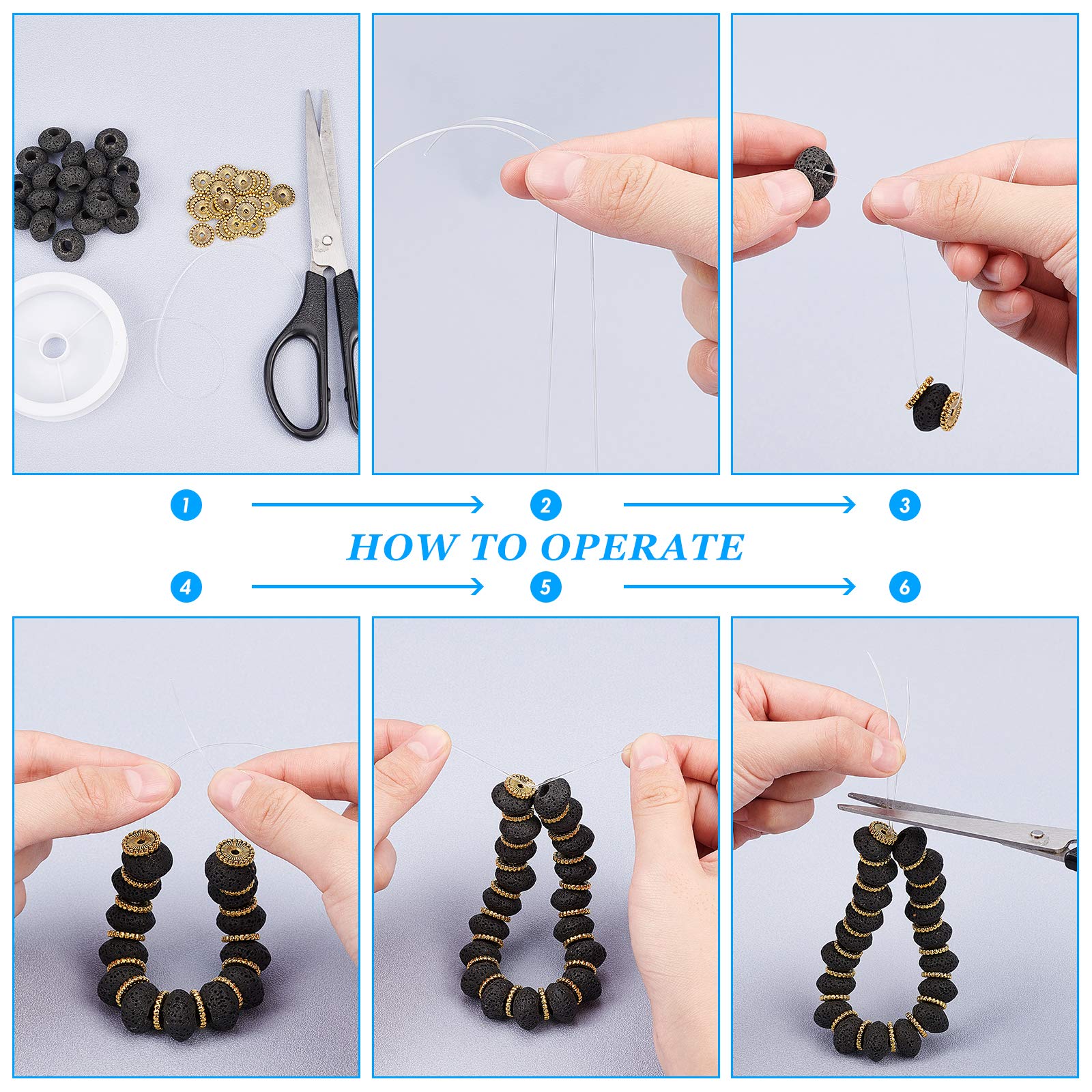 1
2
3
HOW TO OPERATE
4
5
6