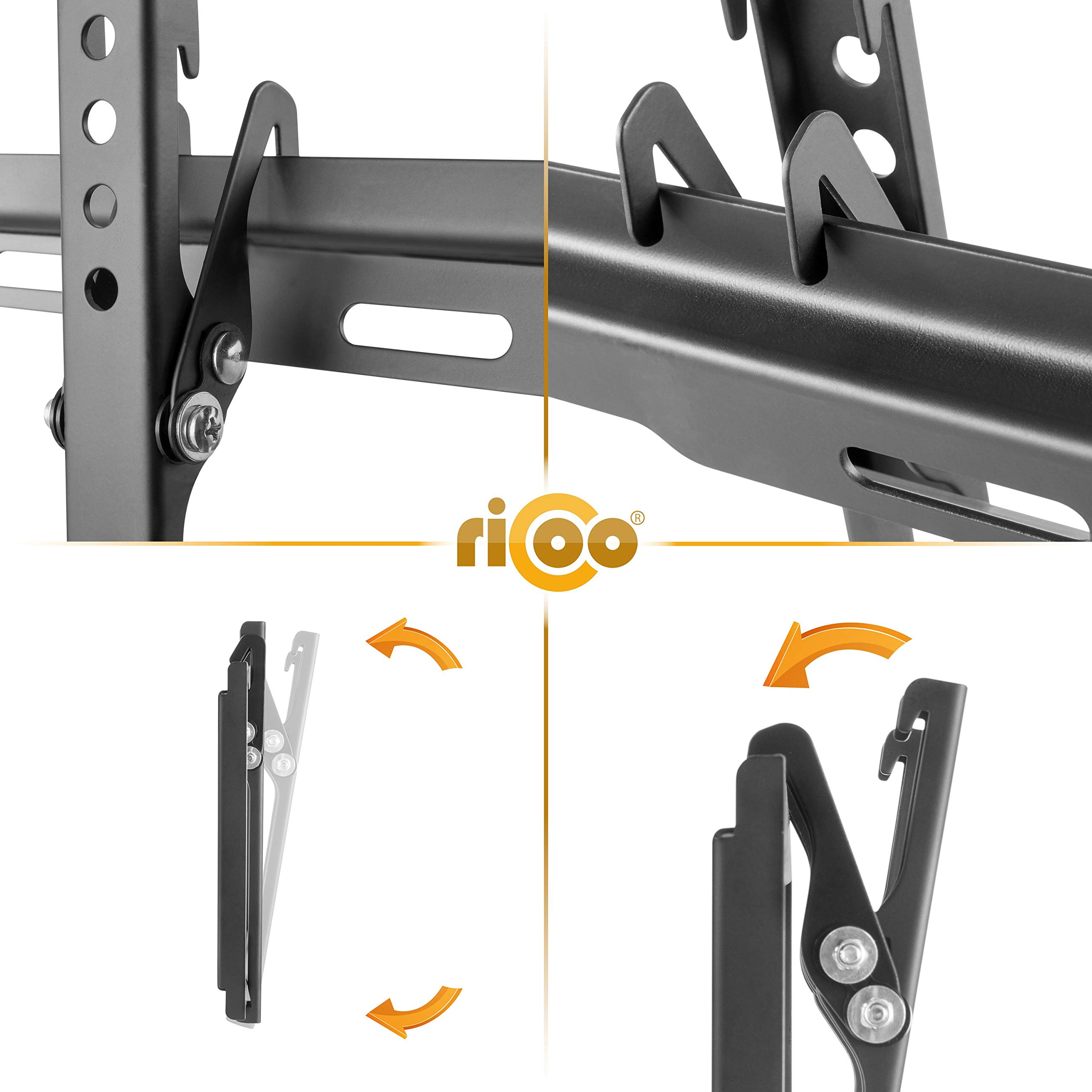 ricoo®