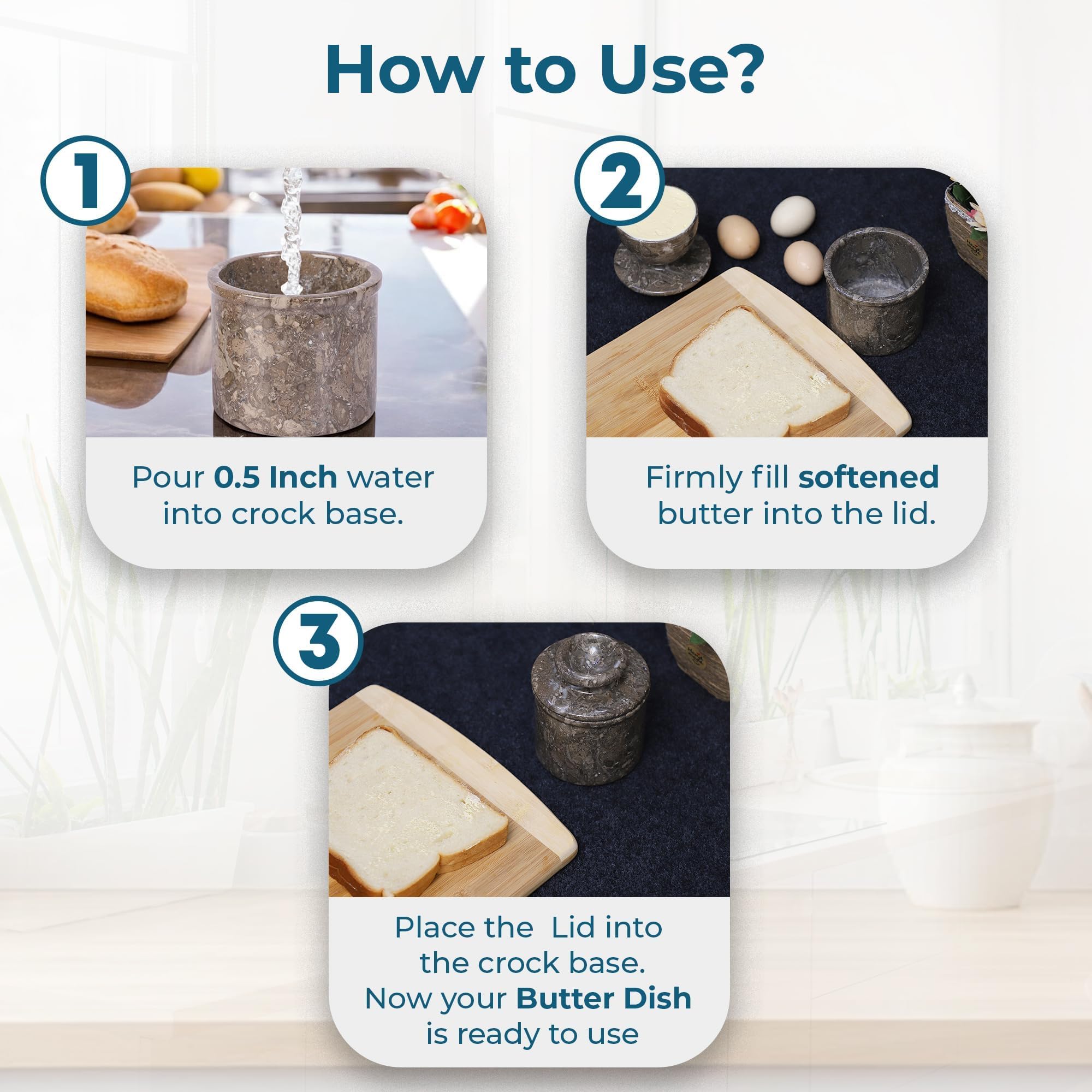 How to Use?

1

Pour 0.5 Inch water into crock base.

2

Firmly fill softened butter into the lid.

3

Place the  Lid into the crock base. Now your Butter Dish is ready to use