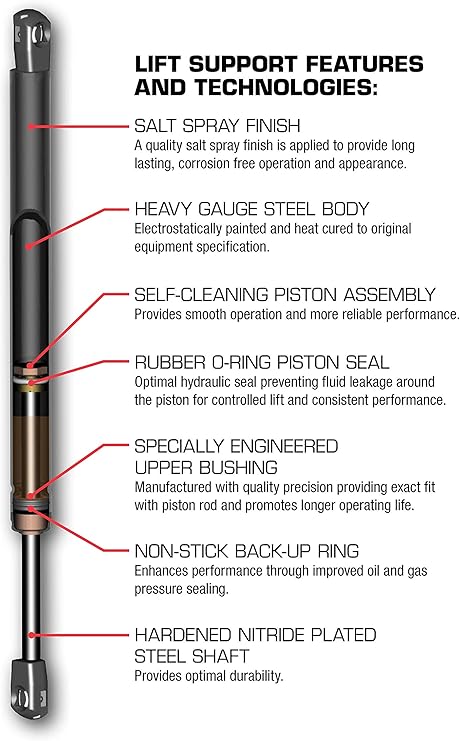 LIFT SUPPORT FEATURES AND TECHNOLOGIES:

SALT SPRAY FINISH
A quality salt spray finish is applied to provide long lasting, corrosion free operation and appearance.

HEAVY GAUGE STEEL BODY
Electrostatically painted and heat cured to original equipment specification.

SELF-CLEANING PISTON ASSEMBLY
Provides smooth operation and more reliable performance.

RUBBER O-RING PISTON SEAL
Optimal hydraulic seal preventing fluid leakage around the piston for controlled lift and consistent performance.

SPECIALLY ENGINEERED UPPER BUSHING
Manufactured with quality precision providing exact fit with piston rod and promotes longer operating life.

NON-STICK BACK-UP RING
Enhances performance through improved oil and gas pressure sealing.

HARDENED NITRIDE PLATED STEEL SHAFT
Provides optimal durability.