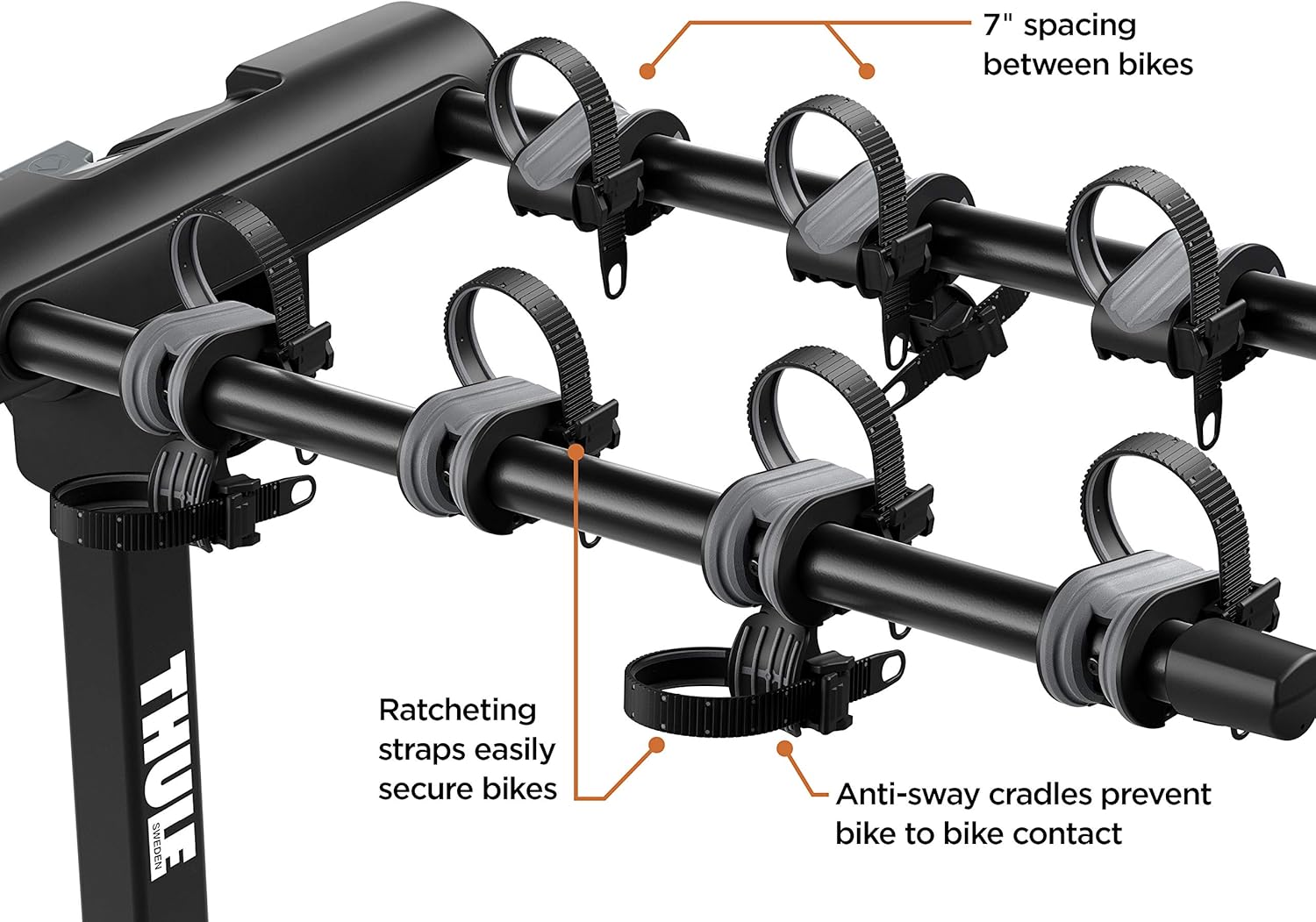 7" spacing between bikes

Ratcheting straps easily secure bikes

Anti-sway cradles prevent bike to bike contact

THULE SWEDEN