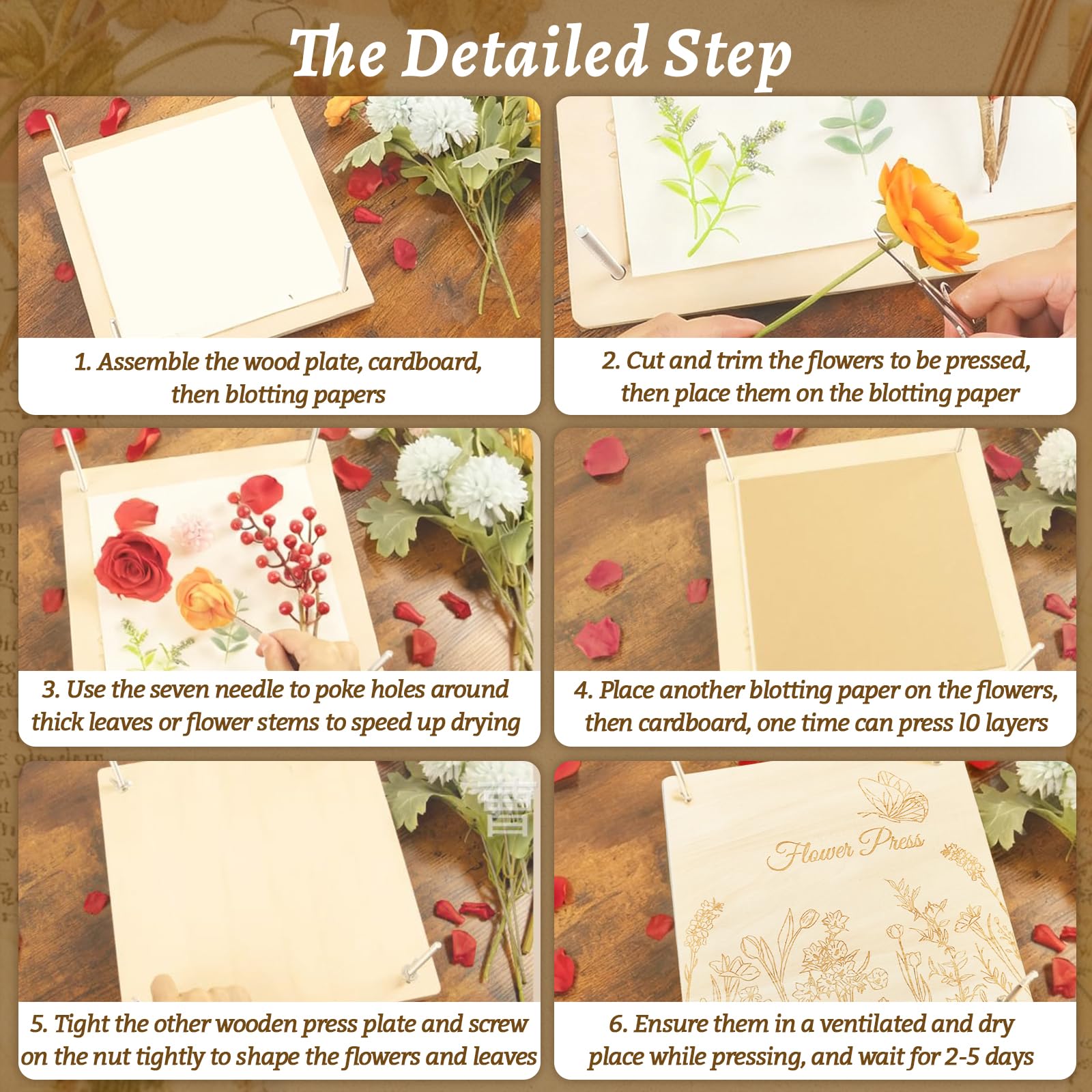 The Detailed Step

1. Assemble the wood plate, cardboard, then blotting papers

2. Cut and trim the flowers to be pressed, then place them on the blotting paper

3. Use the seven needle to poke holes around thick leaves or flower stems to speed up drying

4. Place another blotting paper on the flowers, then cardboard, one time can press 10 layers

5. Tight the other wooden press plate and screw on the nut tightly to shape the flowers and leaves

Flower Press

6. Ensure them in a ventilated and dry place while pressing, and wait for 2-5 days