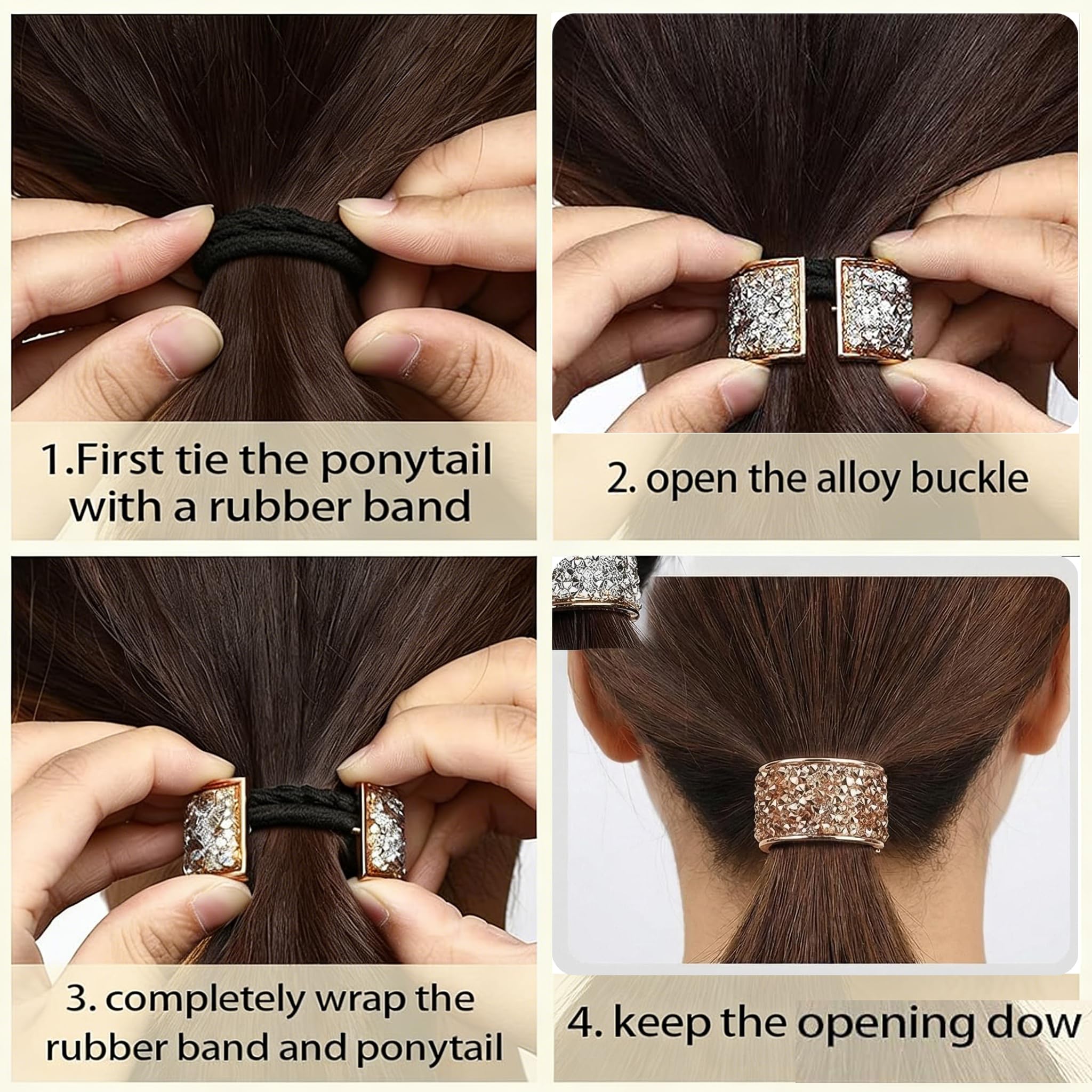 1.First tie the ponytail with a rubber band

2. open the alloy buckle

3. completely wrap the rubber band and ponytail

4. keep the opening dow