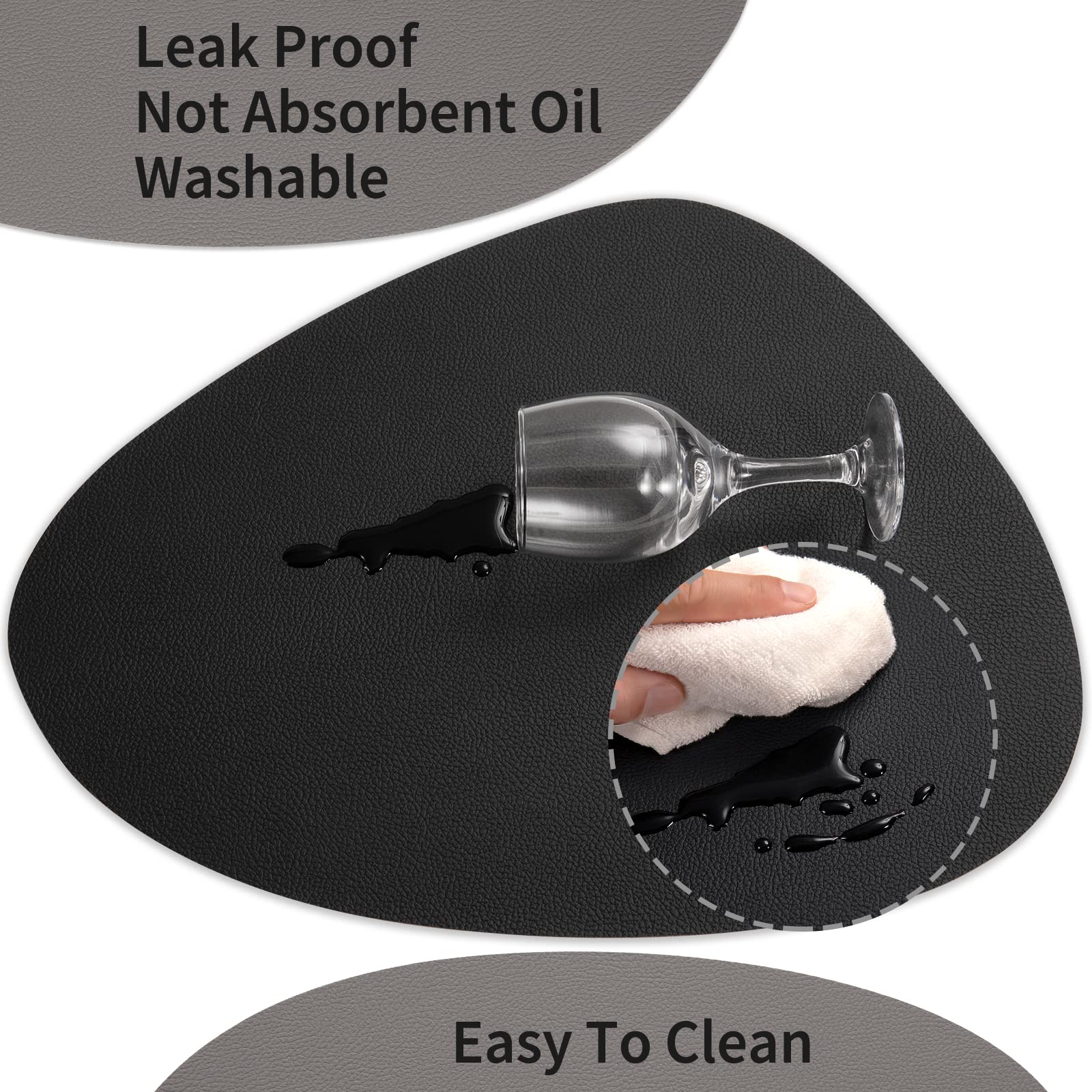 Leak Proof
Not Absorbent Oil
Washable

Easy To Clean