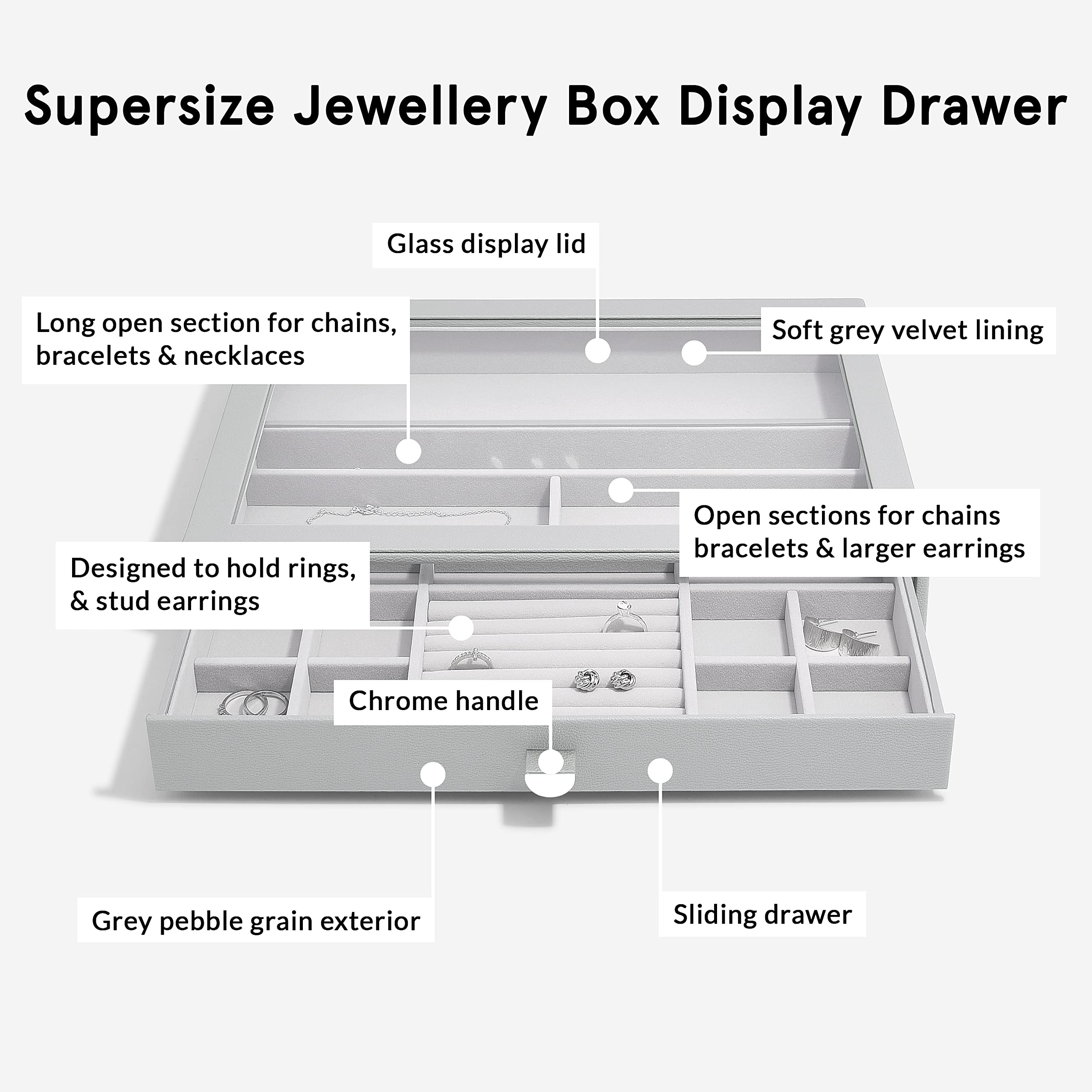 Supersize Jewellery Box Display Drawer

Glass display lid

Long open section for chains, bracelets & necklaces

Soft grey velvet lining

Open sections for chains bracelets & larger earrings

Designed to hold rings, & stud earrings

Chrome handle

Grey pebble grain exterior

Sliding drawer