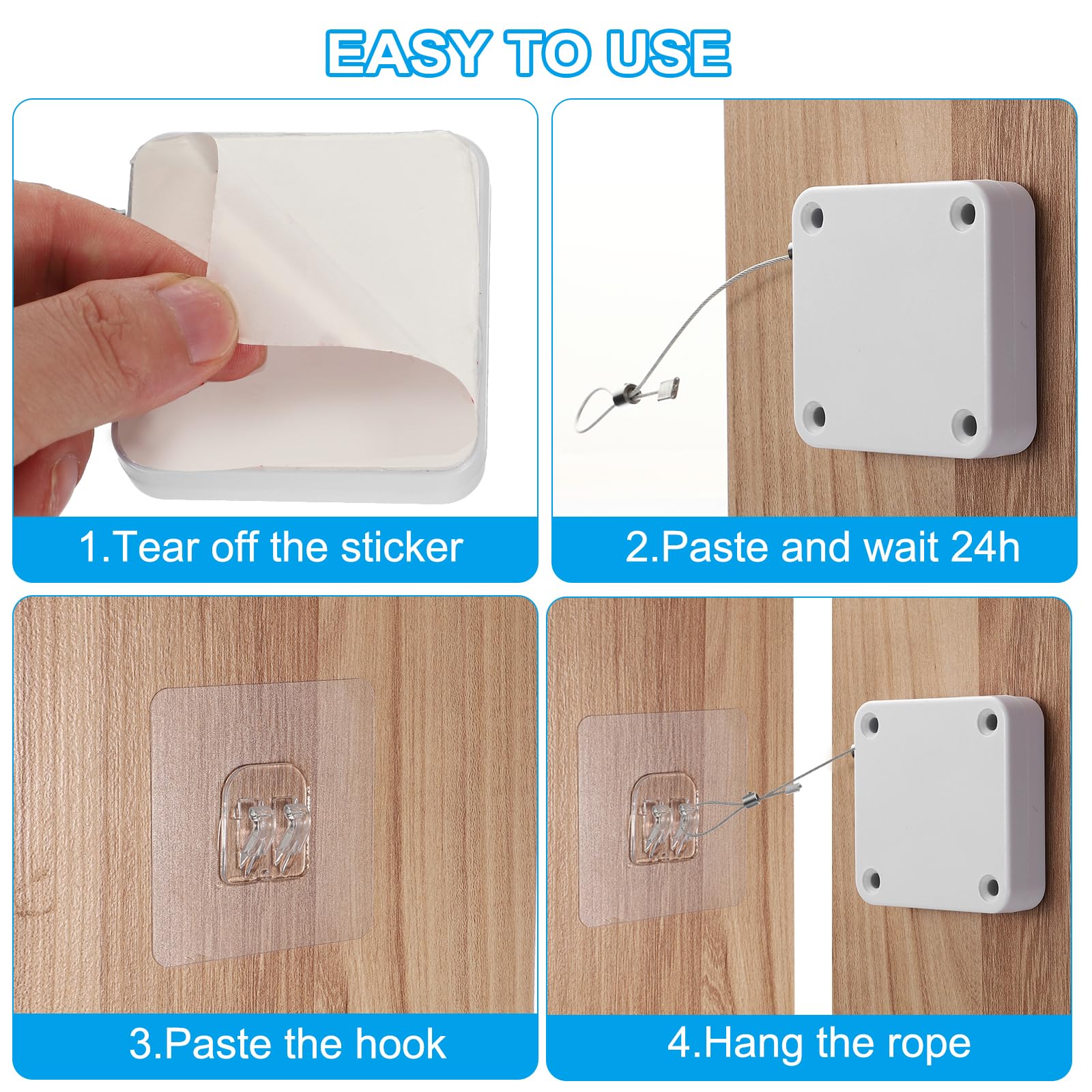 EASY TO USE

1.Tear off the sticker

2.Paste and wait 24h

3.Paste the hook

4.Hang the rope