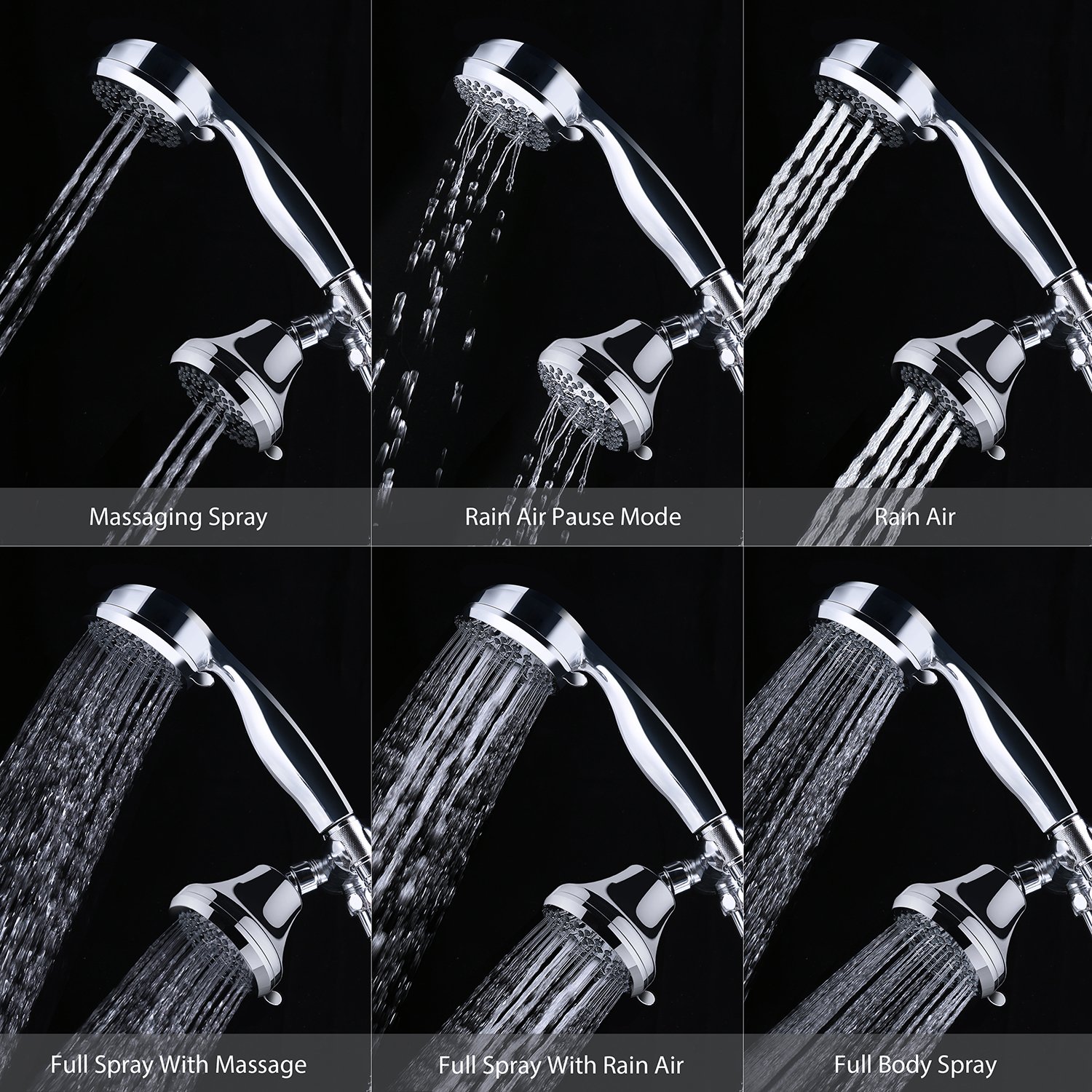 Massaging Spray

Rain Air Pause Mode

Rain Air

Full Spray With Massage

Full Spray With Rain Air

Full Body Spray