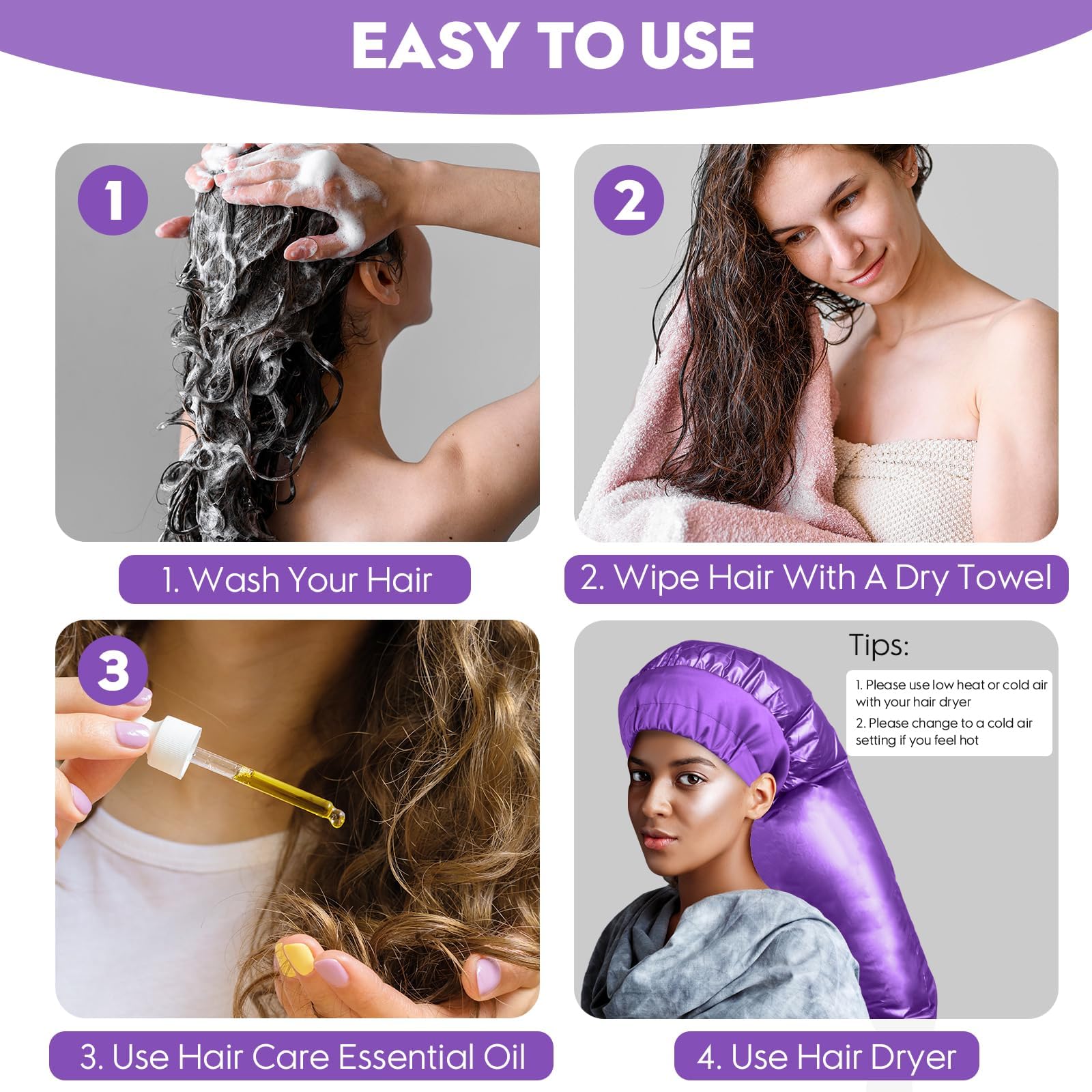 EASY TO USE

1

1. Wash Your Hair

2

2. Wipe Hair With A Dry Towel

3

3. Use Hair Care Essential Oil

Tips:

1. Please use low heat or cold air with your hair dryer

2. Please change to a cold air setting if you feel hot

4. Use Hair Dryer