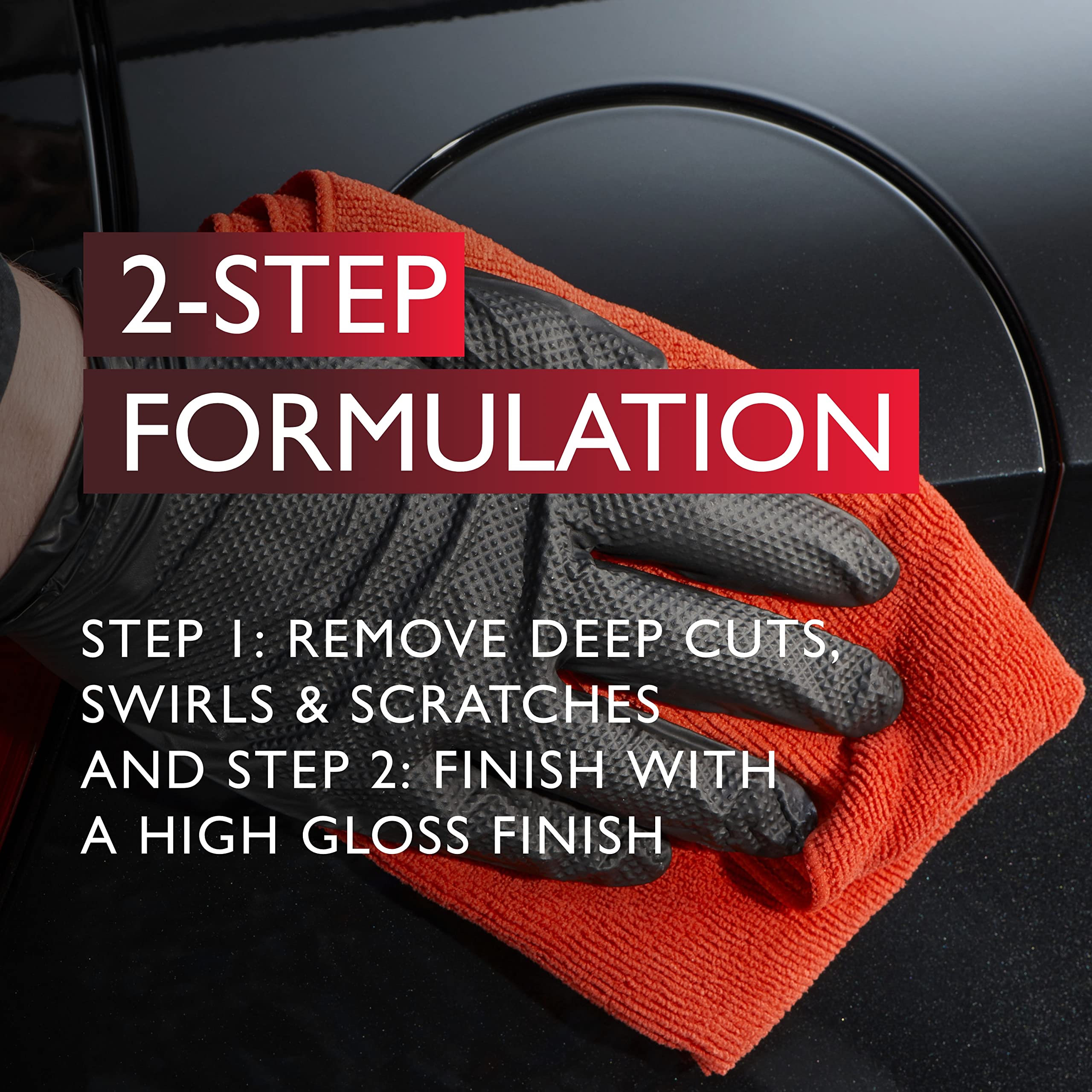 2-STEP FORMULATION

STEP 1: REMOVE DEEP CUTS, SWIRLS & SCRATCHES AND STEP 2: FINISH WITH A HIGH GLOSS FINISH