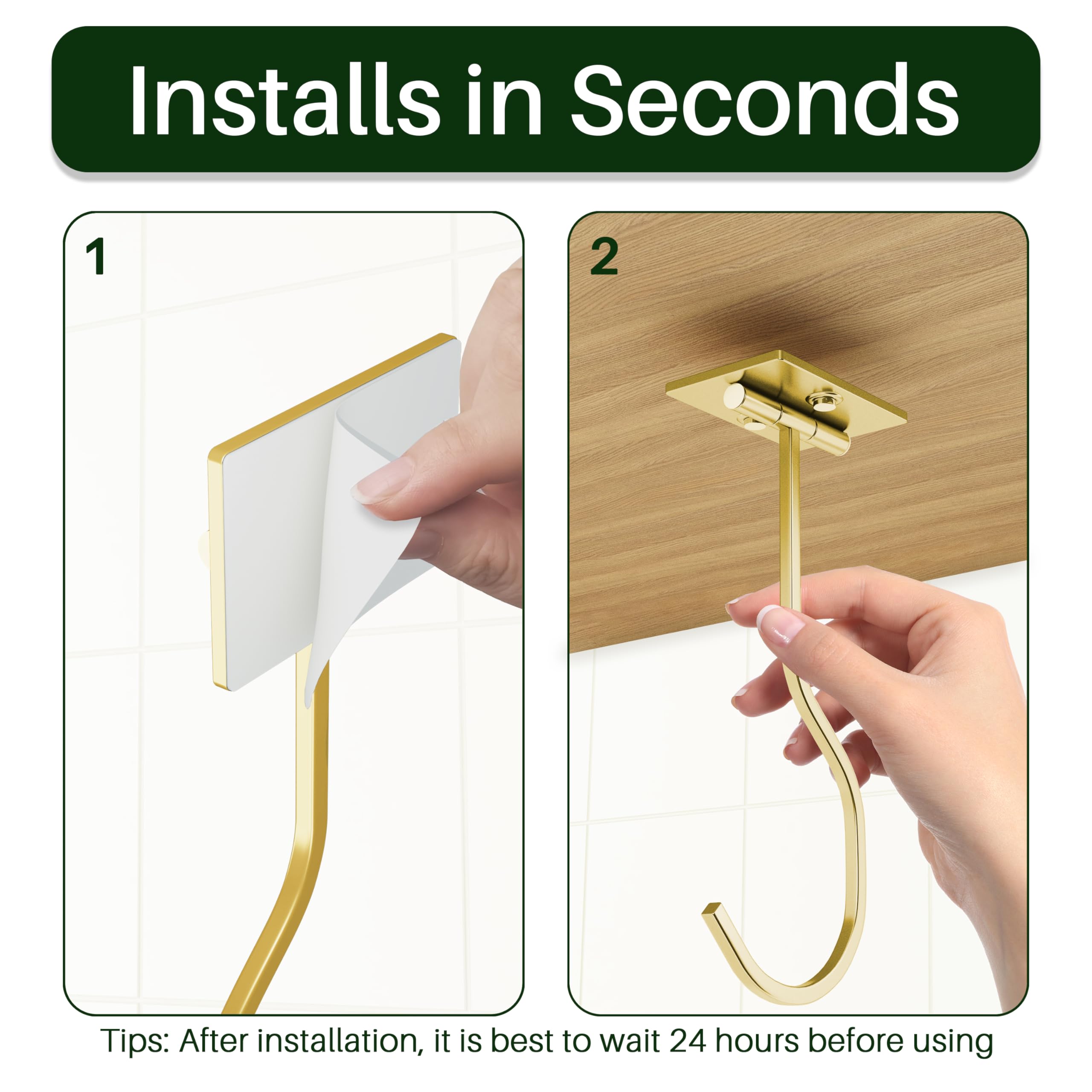 Installs in Seconds

1

2

Tips: After installation, it is best to wait 24 hours before using