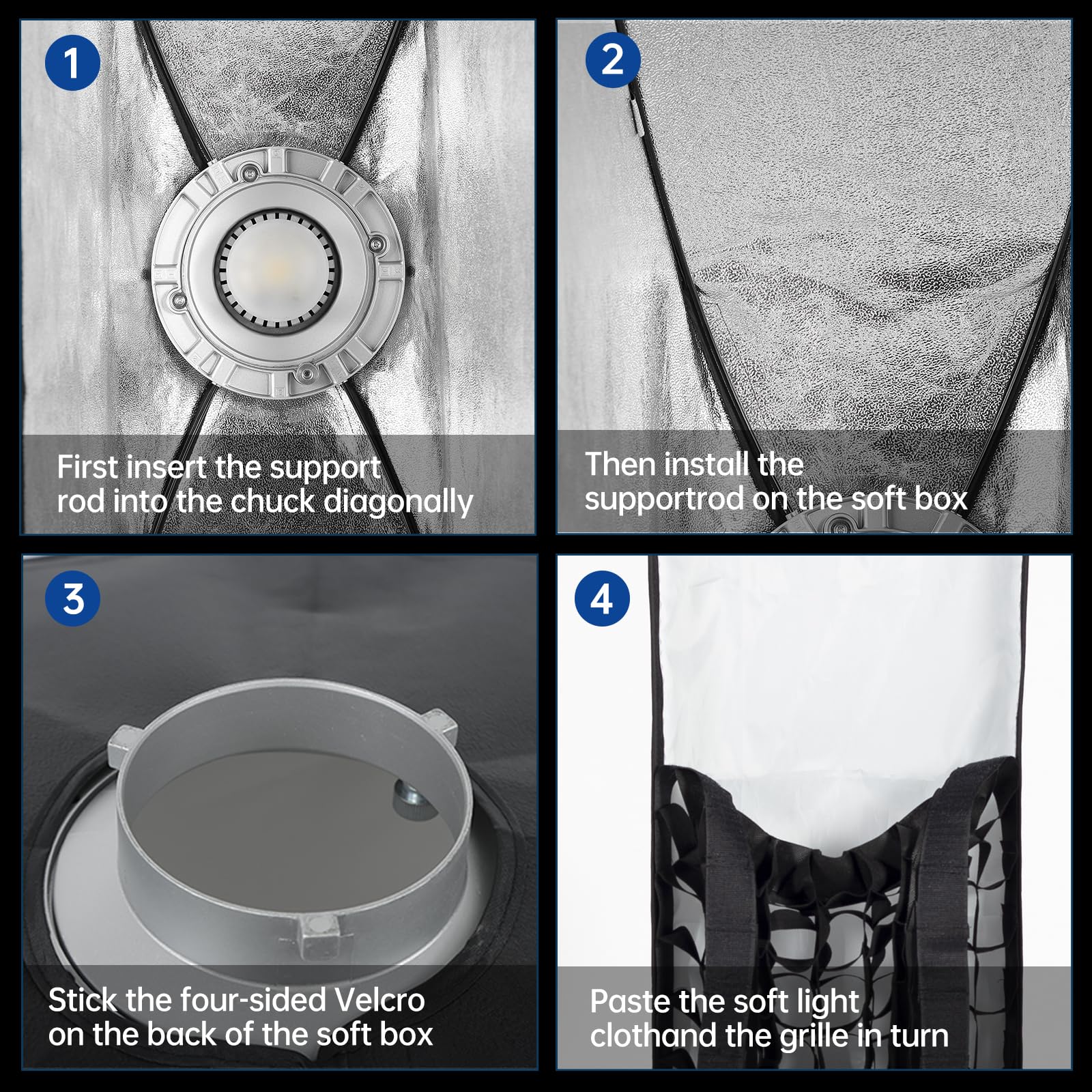 1

First insert the support rod into the chuck diagonally

2

Then install the supportrod on the soft box

3

Stick the four-sided Velcro on the back of the soft box

4

Paste the soft light clothand the grille in turn