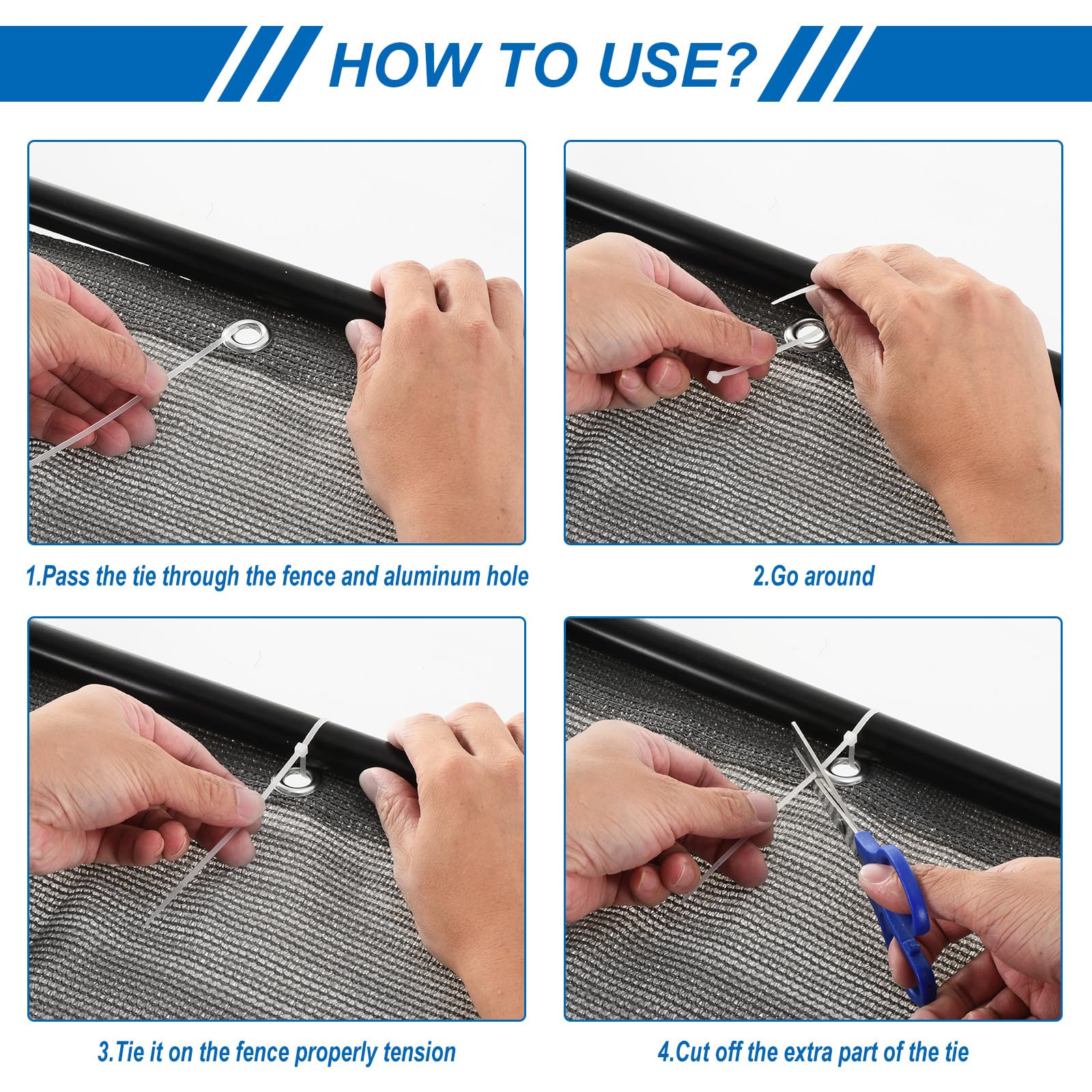 HOW TO USE?

1.Pass the tie through the fence and aluminum hole

2.Go around

3.Tie it on the fence properly tension

4.Cut off the extra part of the tie