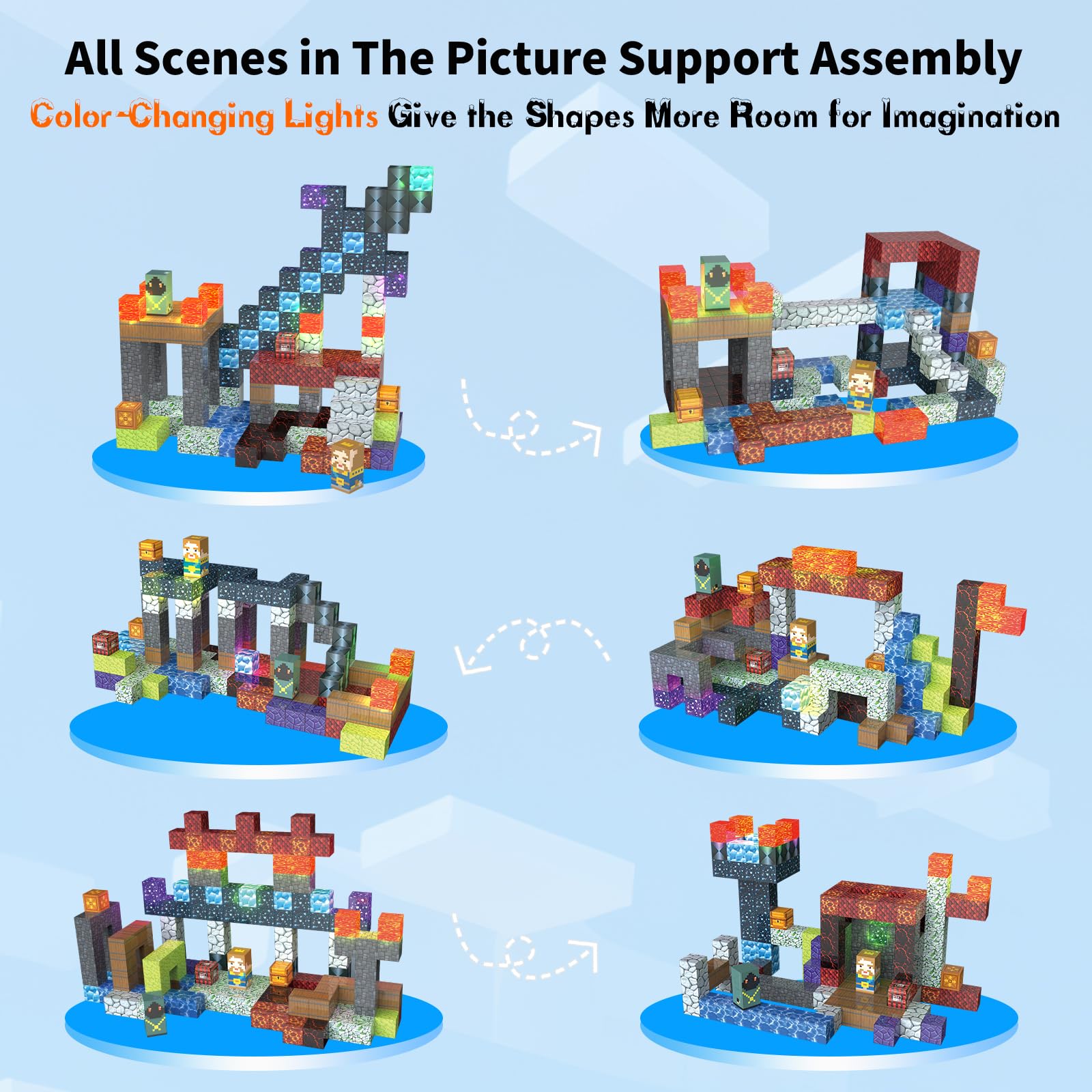 All Scenes in The Picture Support Assembly

Color-Changing Lights Give the Shapes More Room for Imagination