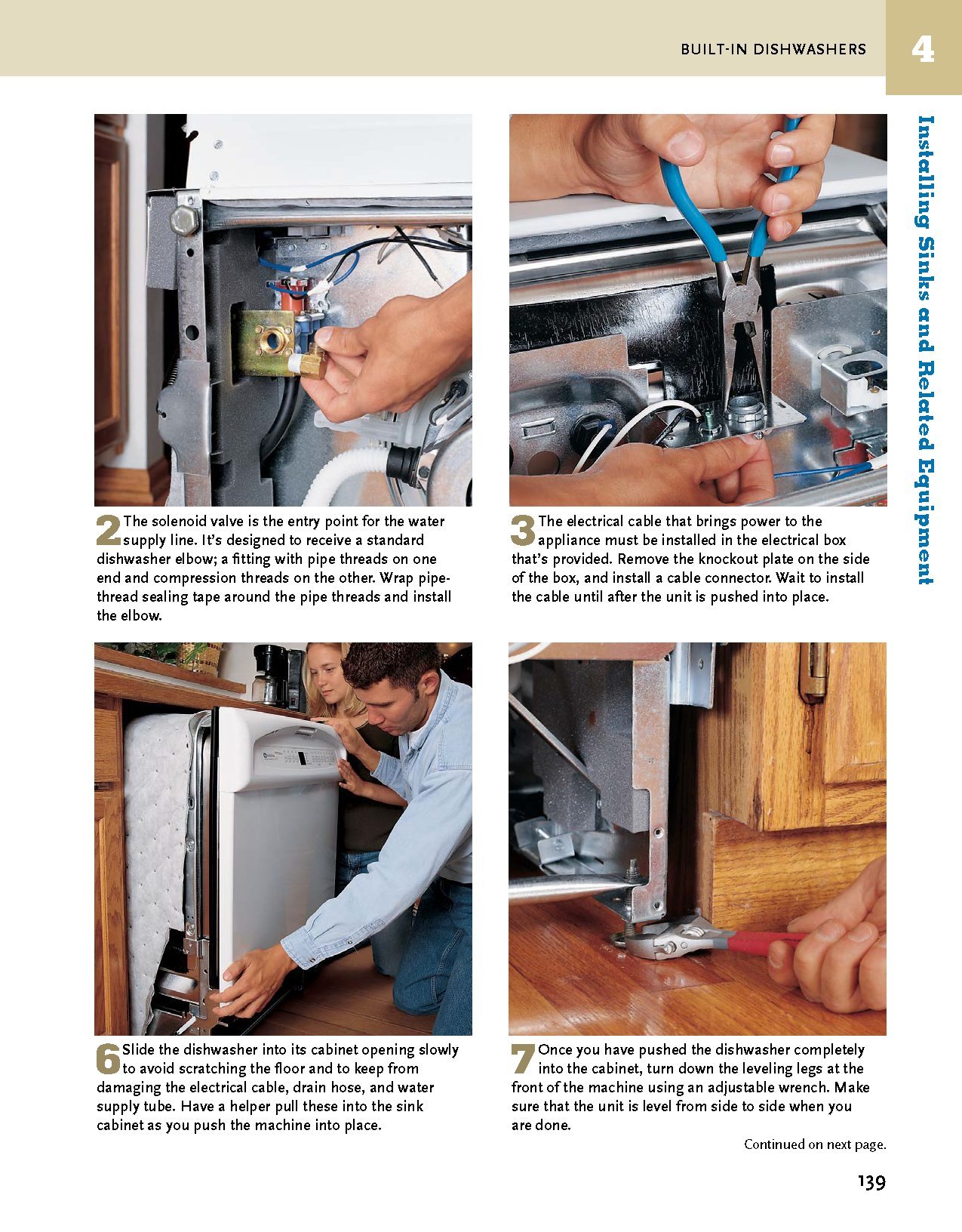 BUILT-IN DISHWASHERS

4

Installing Sinks and Related Equipment

2 The solenoid valve is the entry point for the water supply line. It's designed to receive a standard dishwasher elbow; a fitting with pipe threads on one end and compression threads on the other. Wrap pipe-thread sealing tape around the pipe threads and install the elbow.

3 The electrical cable that brings power to the appliance must be installed in the electrical box that's provided. Remove the knockout plate on the side of the box, and install a cable connector. Wait to install the cable until after the unit is pushed into place.

6 Slide the dishwasher into its cabinet opening slowly to avoid scratching the floor and to keep from damaging the electrical cable, drain hose, and water supply tube. Have a helper pull these into the sink cabinet as you push the machine into place.

7 Once you have pushed the dishwasher completely into the cabinet, turn down the leveling legs at the front of the machine using an adjustable wrench. Make sure that the unit is level from side to side when you are done.

Continued on next page.

139