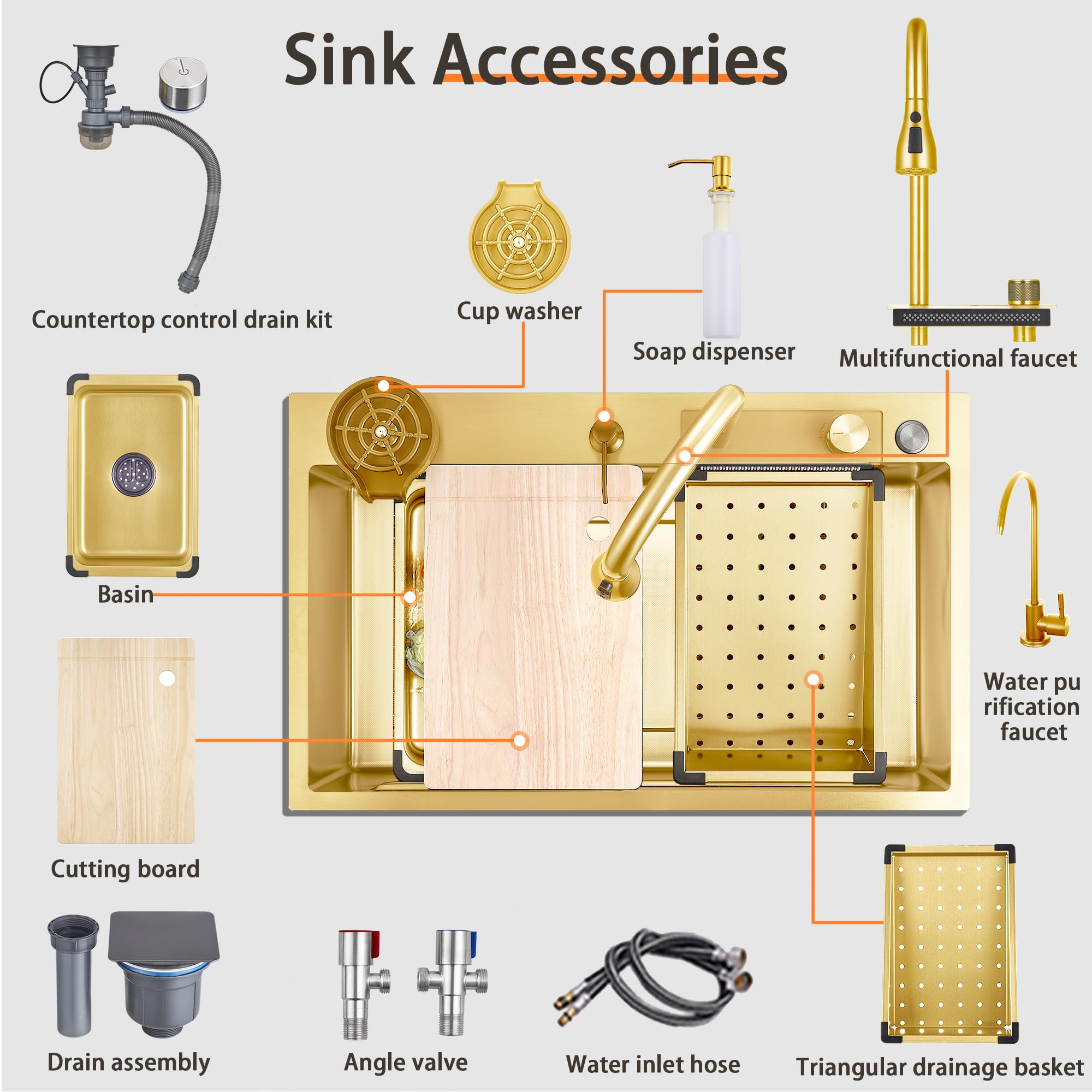 Sink Accessories

Countertop control drain kit

Cup washer

Soap dispenser

Multifunctional faucet

Basin

Water pu rification faucet

Cutting board

Drain assembly

Angle valve

Water inlet hose

Triangular drainage basket