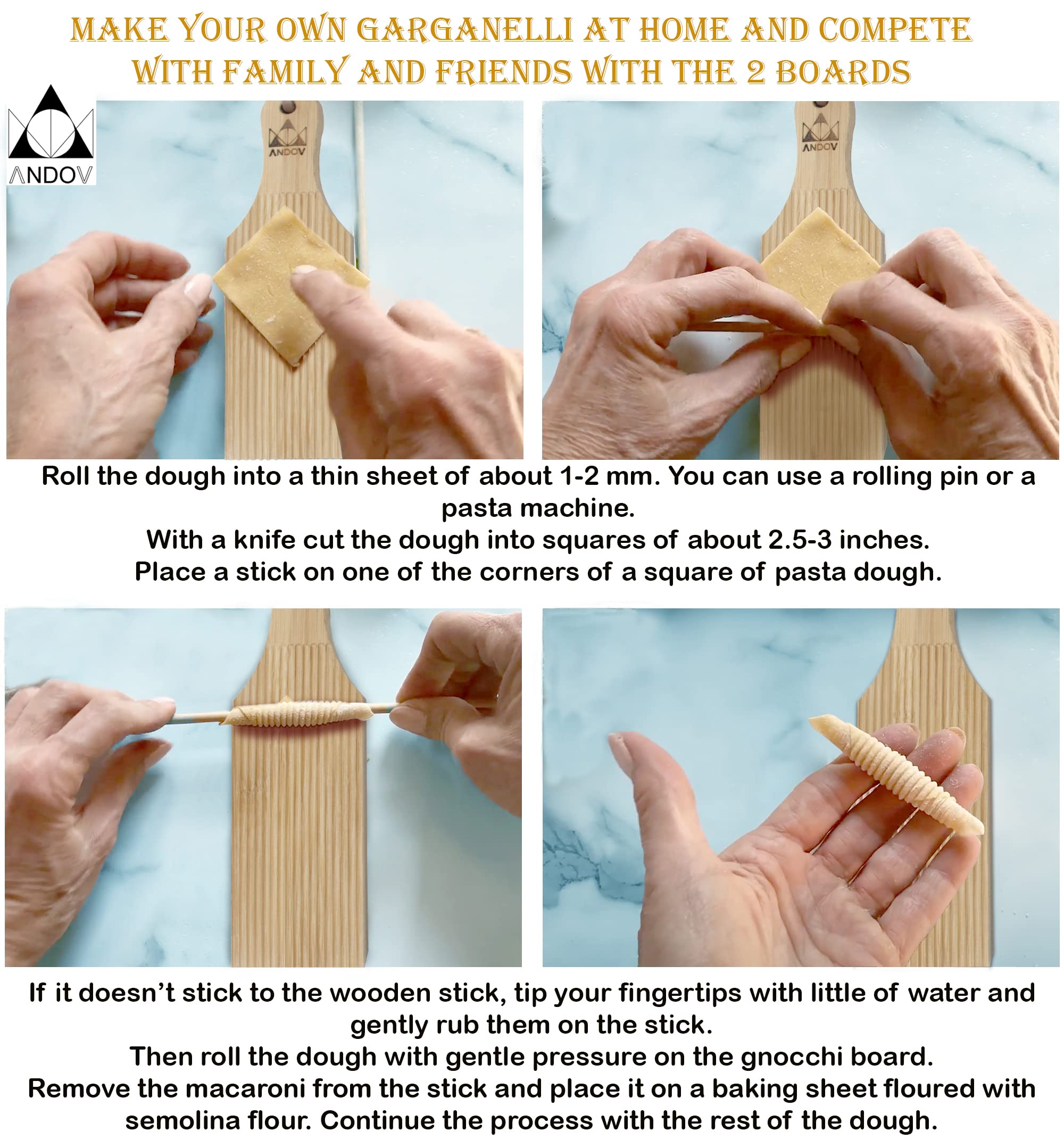 MAKE YOUR OWN GARGANELLI AT HOME AND COMPETE WITH FAMILY AND FRIENDS WITH THE 2 BOARDS

ANDOV

ANDOV

ANDOV

Roll the dough into a thin sheet of about 1-2 mm. You can use a rolling pin or a pasta machine.
With a knife cut the dough into squares of about 2.5-3 inches.
Place a stick on one of the corners of a square of pasta dough.

If it doesn't stick to the wooden stick, tip your fingertips with little of water and gently rub them on the stick.
Then roll the dough with gentle pressure on the gnocchi board.
Remove the macaroni from the stick and place it on a baking sheet floured with semolina flour. Continue the process with the rest of the dough.