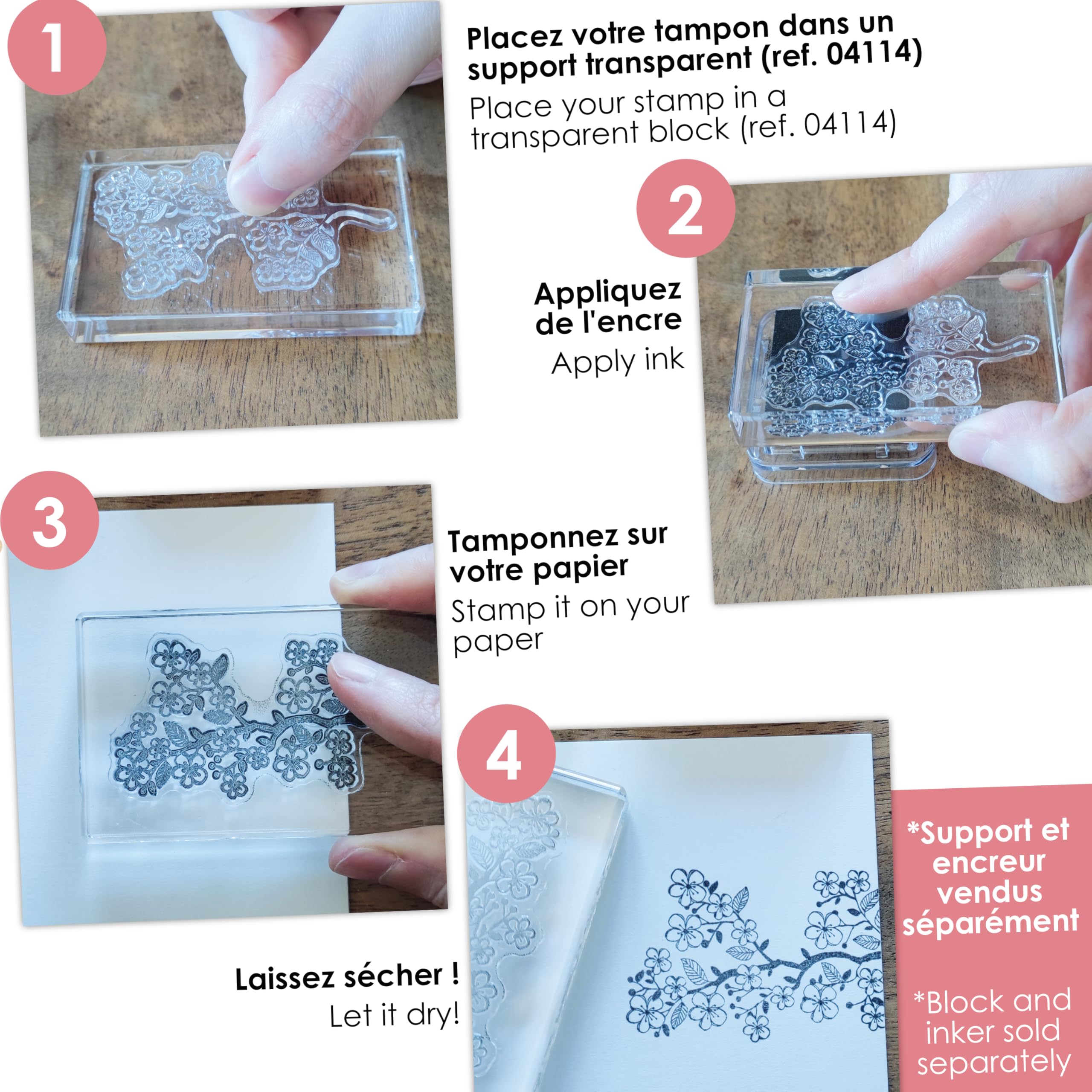 1

Placez votre tampon dans un support transparent (ref. 04114)

Place your stamp in a transparent block (ref. 04114)

2

Appliquez de l'encre

Apply ink

3

Tamponnez sur votre papier

Stamp it on your paper

4

Laissez sécher !

Let it dry!

*Support et encreur vendus séparément

*Block and inker sold separately