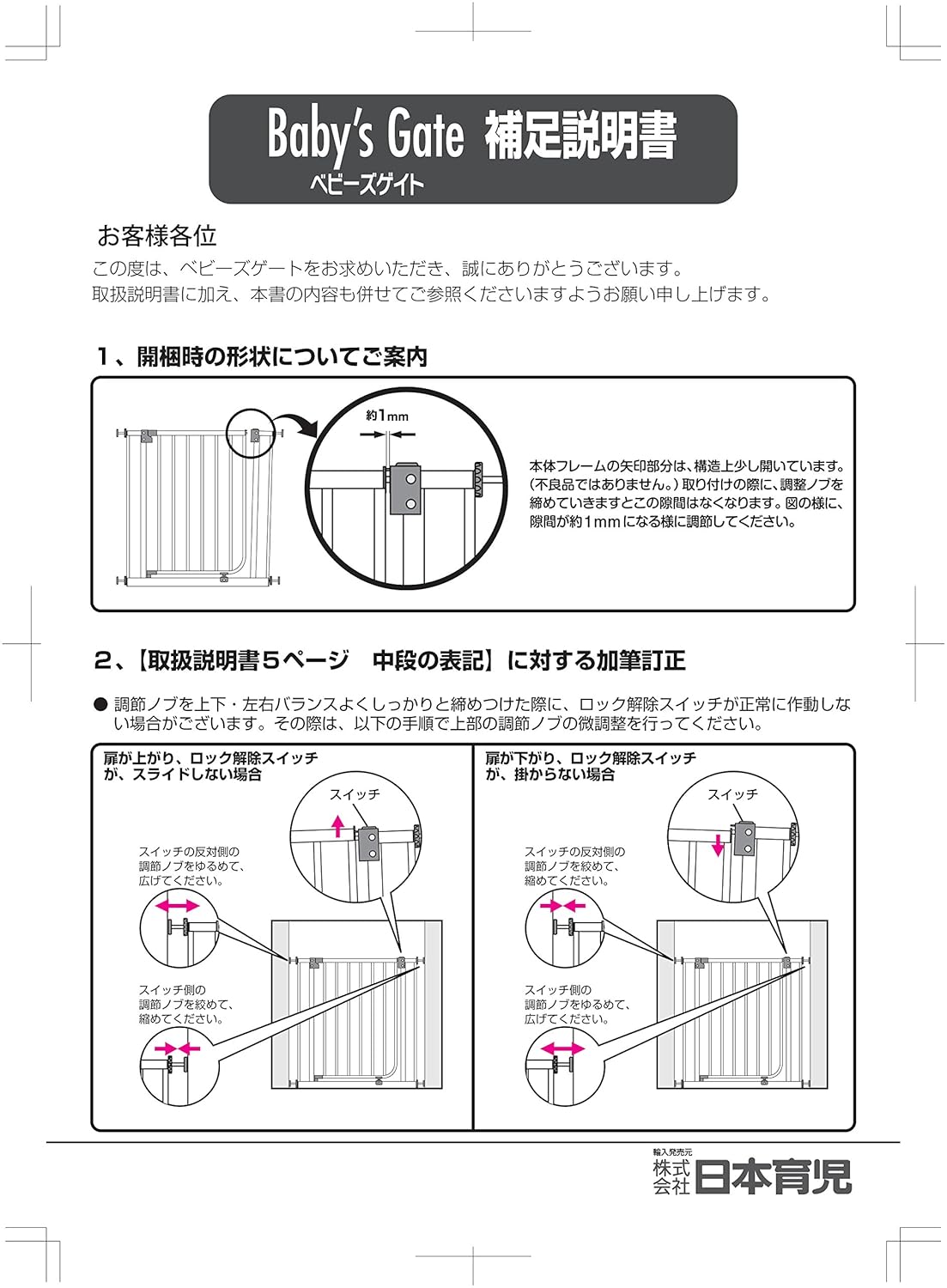 Baby's Gate 補足説明書
ベビーズゲイト

お客様各位
この度は、ベビーズゲートをお求めいただき、誠にありがとうございます。
取扱説明書に加え、本書の内容も併せてご参照くださいますようお願い申し上げます。

1、開梱時の形状についてご案内

約1mm

本体フレームの矢印部分は、構造上少し開いています。(不良品ではありません。)取り付けの際に、調整ノブを締めていきますとこの隙間はなくなります。図の様に、隙間が約1mmになる様に調節してください。

2、【取扱説明書5ページ　中段の表記】に対する加筆訂正

● 調節ノブを上下・左右バランスよくしっかりと締めつけた際に、ロック解除スイッチが正常に作動しない場合がございます。その際は、以下の手順で上部の調節ノブの微調整を行ってください。

扉が上がり、ロック解除スイッチが、スライドしない場合

スイッチ

スイッチの反対側の調節ノブをゆるめて、広げてください。

スイッチ側の調節ノブを絞めて、縮めてください。

扉が下がり、ロック解除スイッチが、掛からない場合

スイッチ

スイッチの反対側の調節ノブを絞めて、縮めてください。

スイッチ側の調節ノブをゆるめて、広げてください。

輸入発売元
株式会社 日本育児