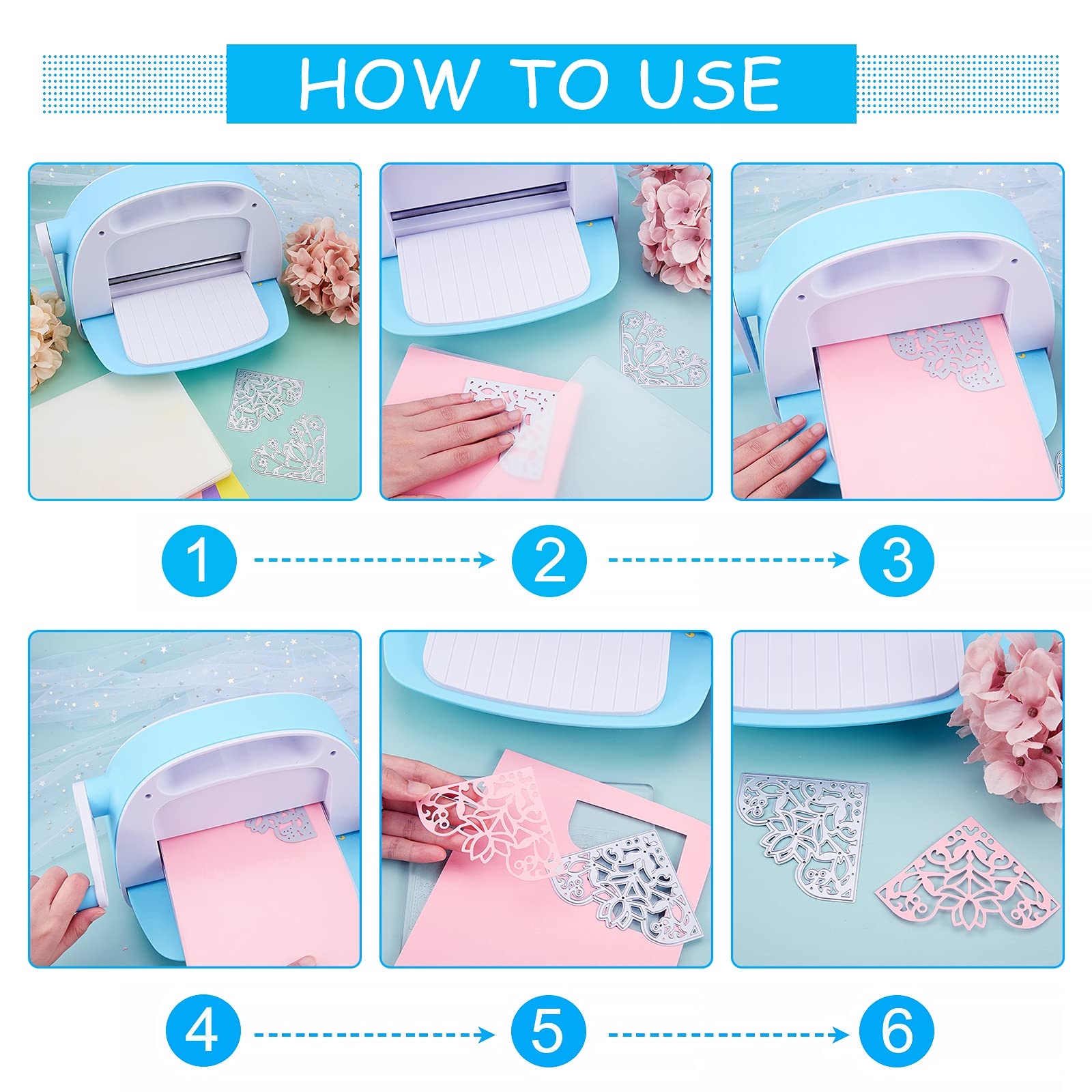 HOW TO USE

1

2

3

4

5

6