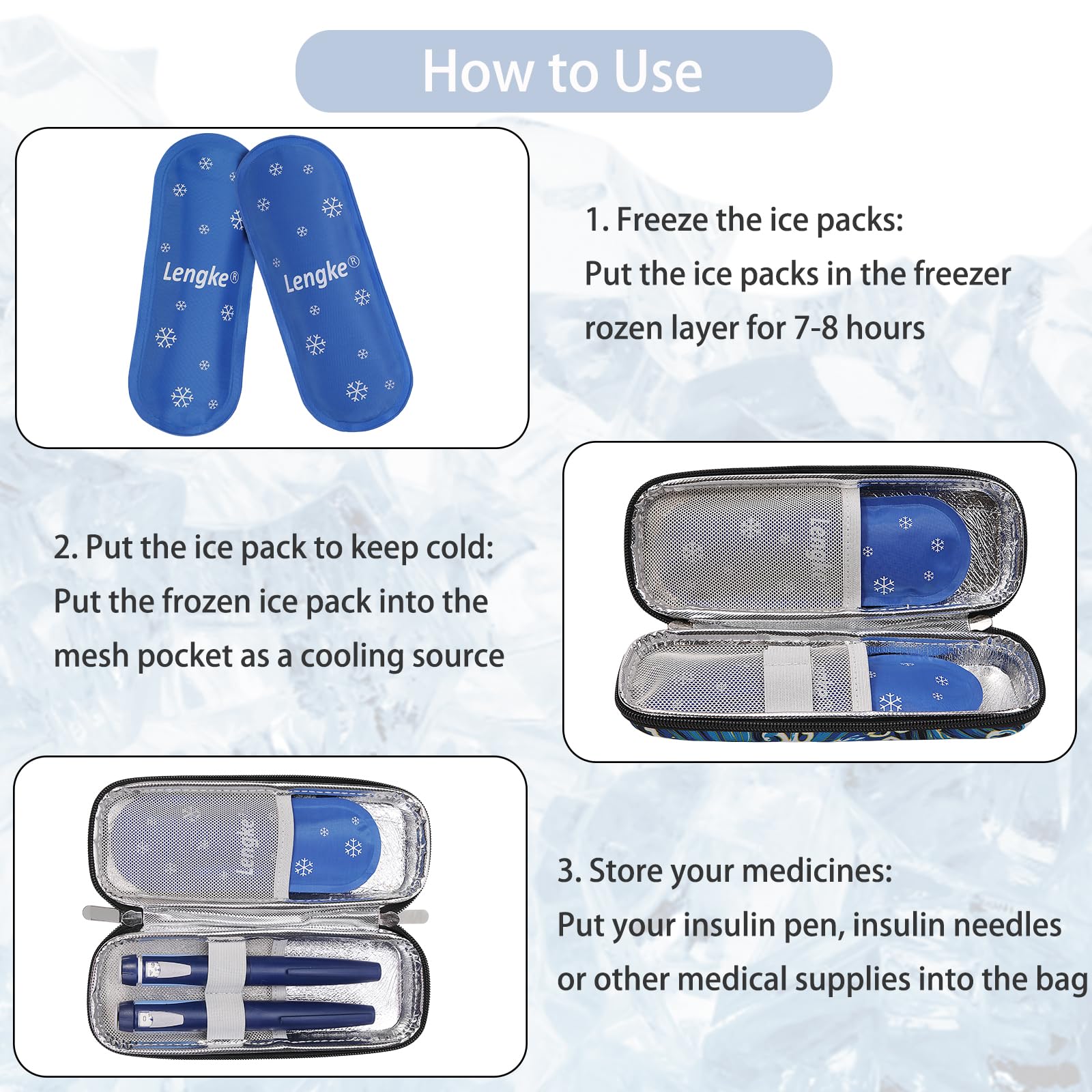 How to Use

Lengke®

Lengke®

1. Freeze the ice packs:
Put the ice packs in the freezer rozen layer for 7-8 hours

2. Put the ice pack to keep cold:
Put the frozen ice pack into the mesh pocket as a cooling source

Lengke

3. Store your medicines:
Put your insulin pen, insulin needles or other medical supplies into the bag