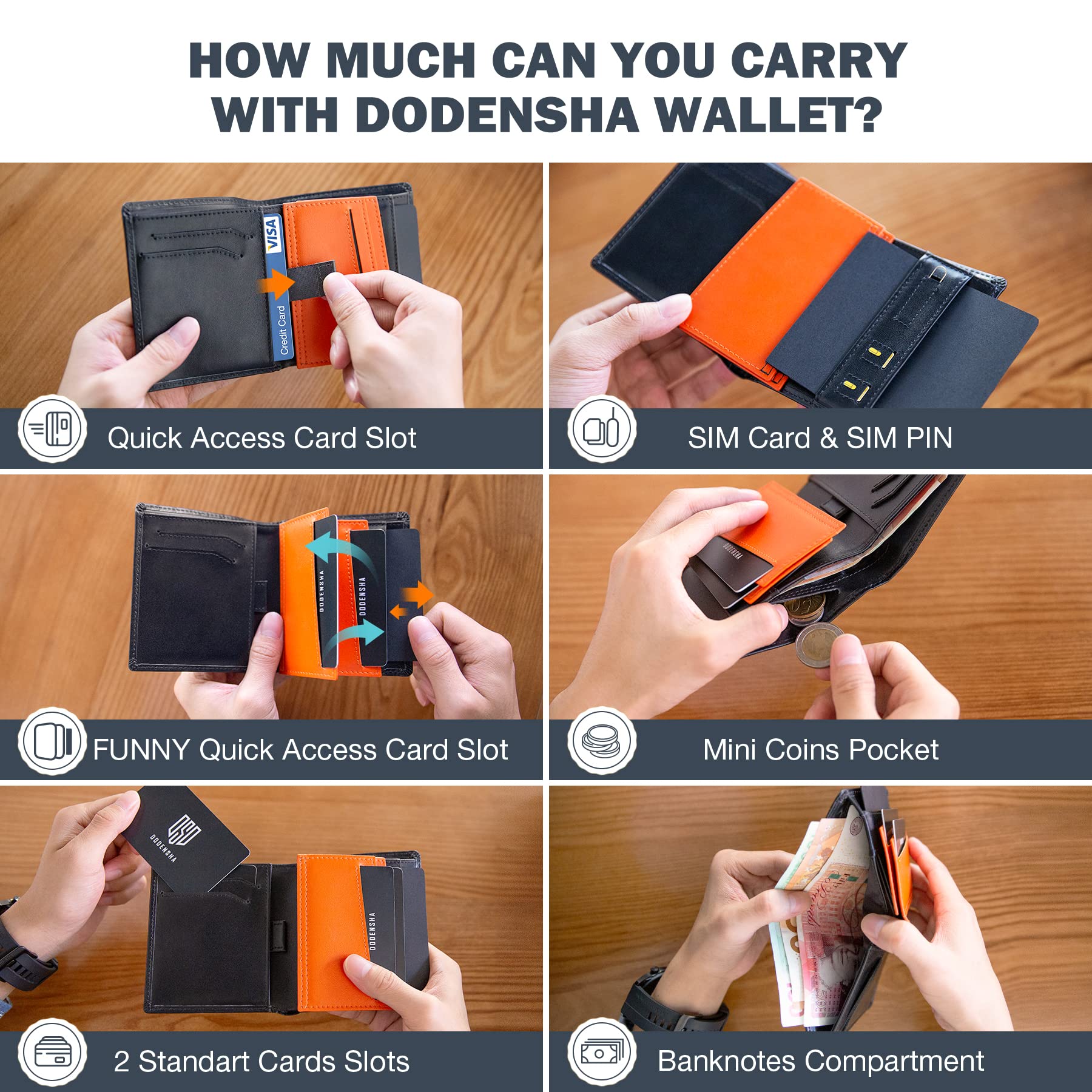 HOW MUCH CAN YOU CARRY WITH DODENSHA WALLET?

VISA
Credit Card

Quick Access Card Slot

SIM Card & SIM PIN

DODENSHA
DODENSHA

FUNNY Quick Access Card Slot

DODENSHA

Mini Coins Pocket

DODENSHA
DODENSHA

2 Standart Cards Slots

Banknotes Compartment