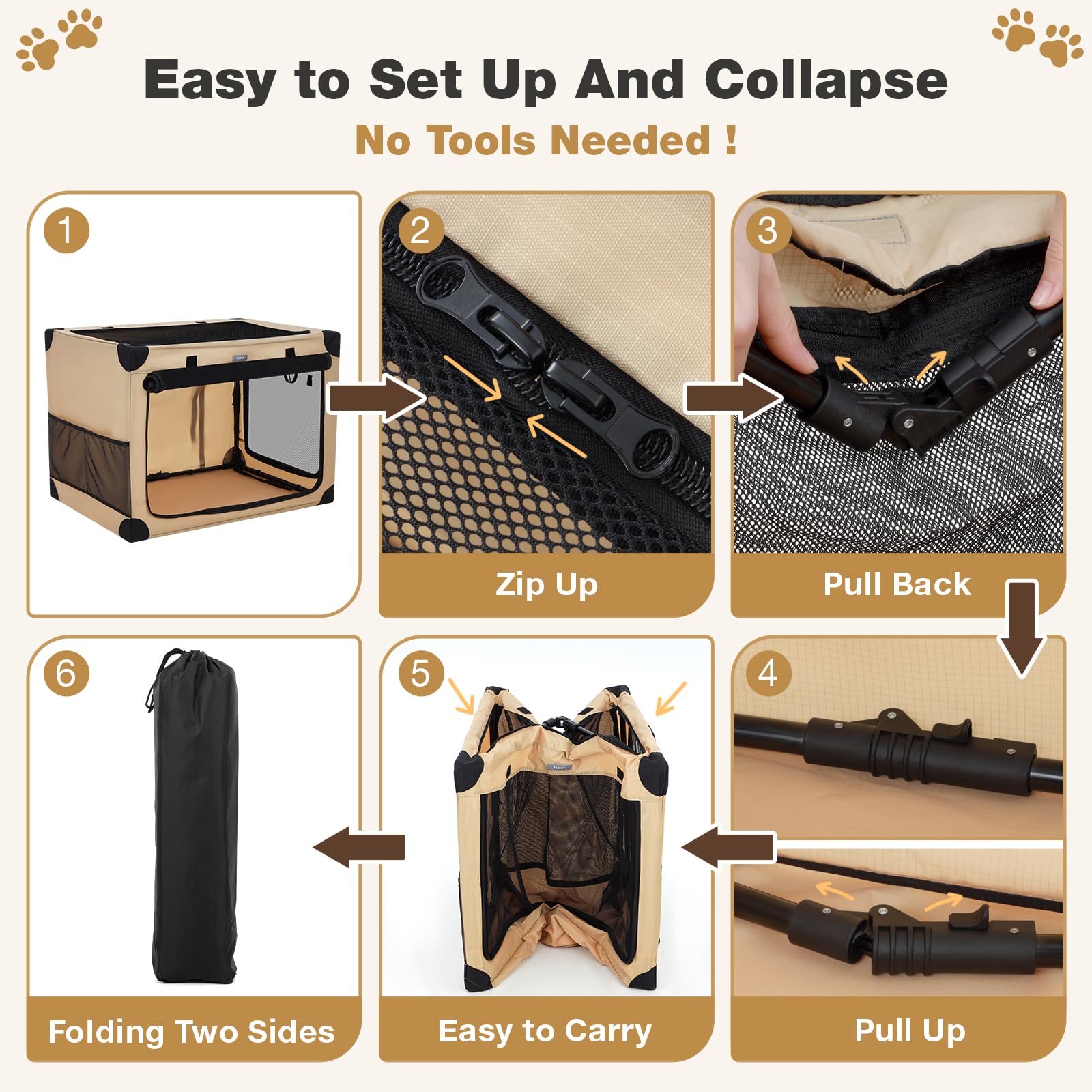 Easy to Set Up And Collapse

No Tools Needed !

1

2

Zip Up

3

Pull Back

6

Folding Two Sides

5

Easy to Carry

4

Pull Up