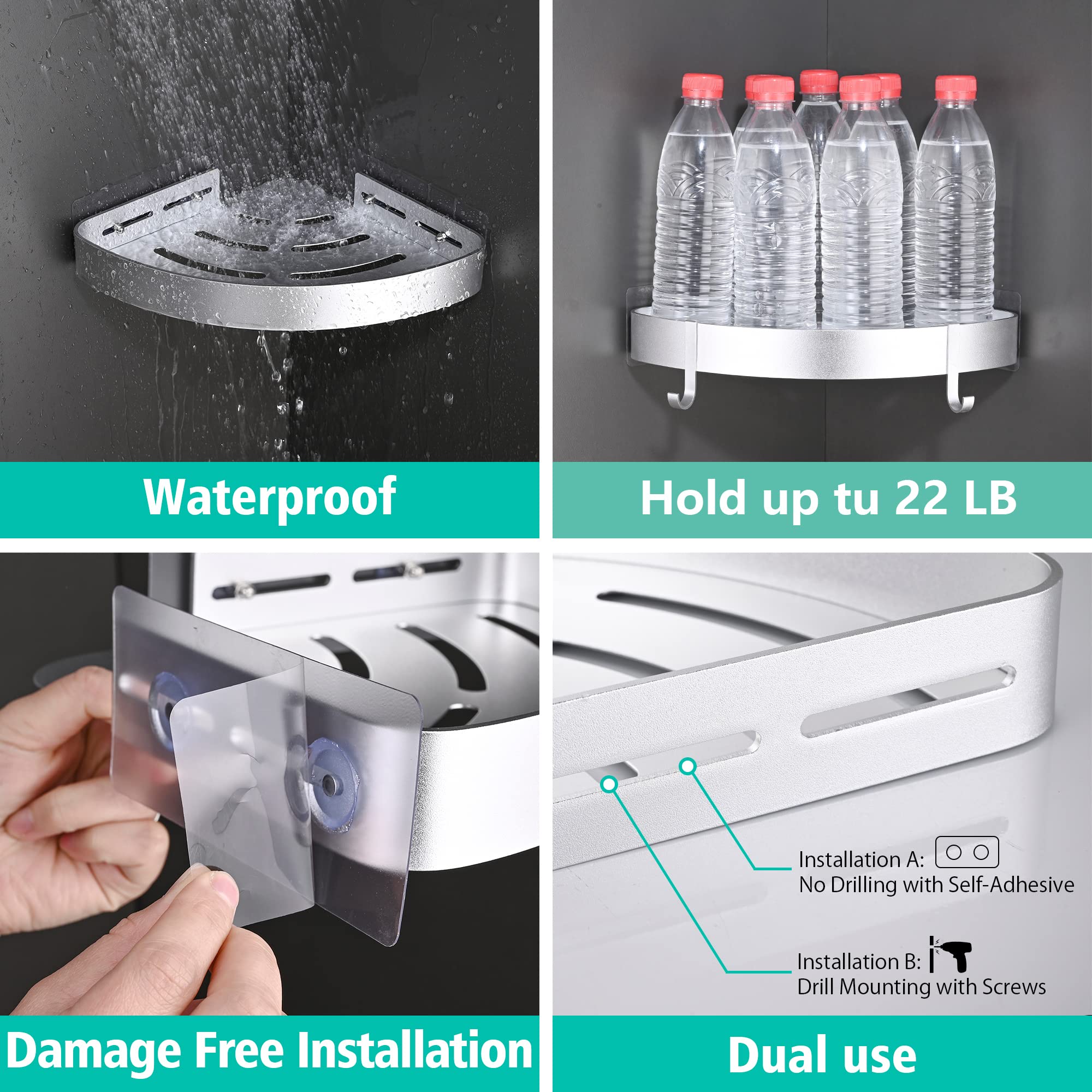 Waterproof

Hold up tu 22 LB

Damage Free Installation

Installation A:
No Drilling with Self-Adhesive

Installation B:
Drill Mounting with Screws

Dual use