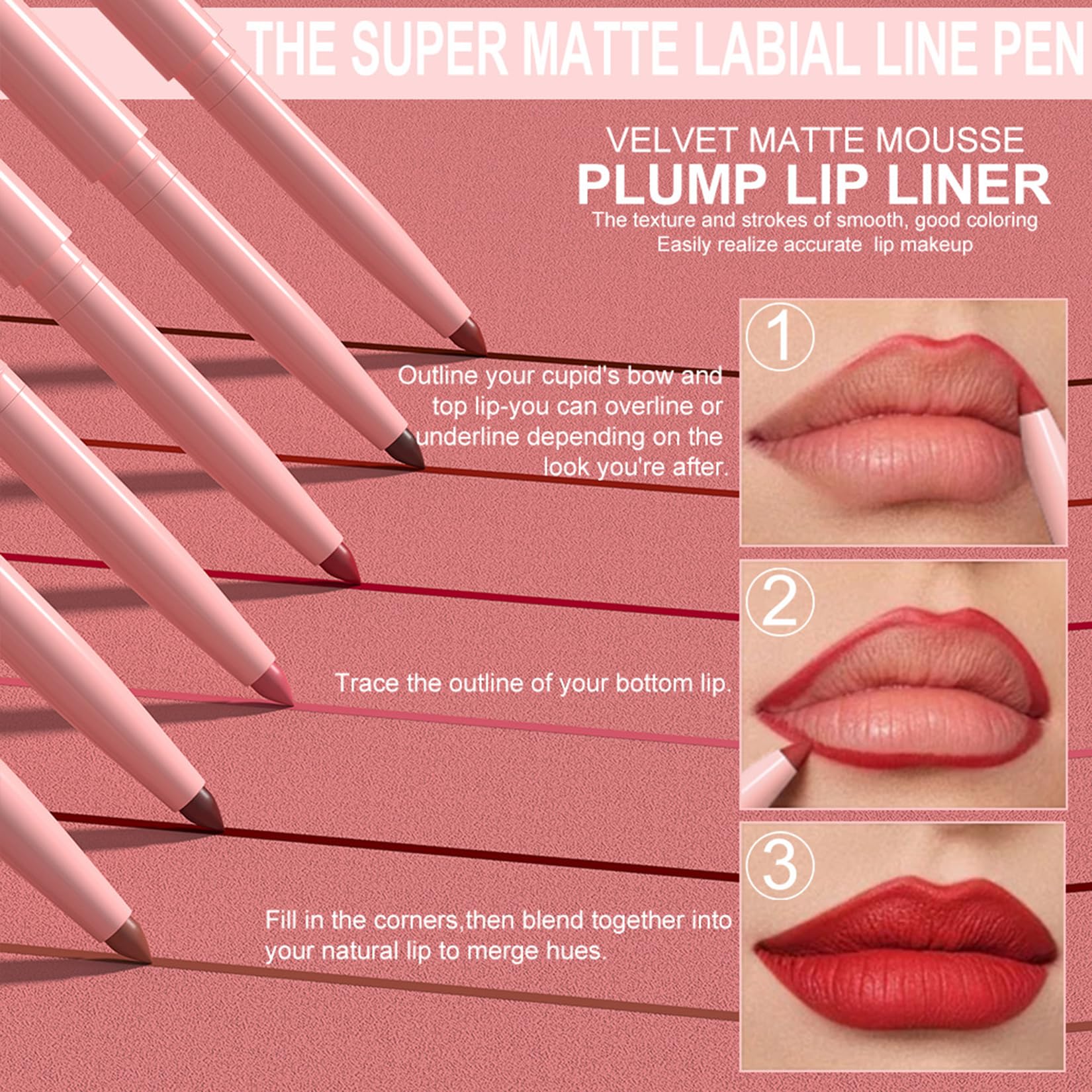 THE SUPER MATTE LABIAL LINE PEN

VELVET MATTE MOUSSE
PLUMP LIP LINER
The texture and strokes of smooth, good coloring
Easily realize accurate lip makeup

1

Outline your cupid's bow and top lip-you can overline or underline depending on the look you're after.

2

Trace the outline of your bottom lip.

3

Fill in the corners,then blend together into your natural lip to merge hues.