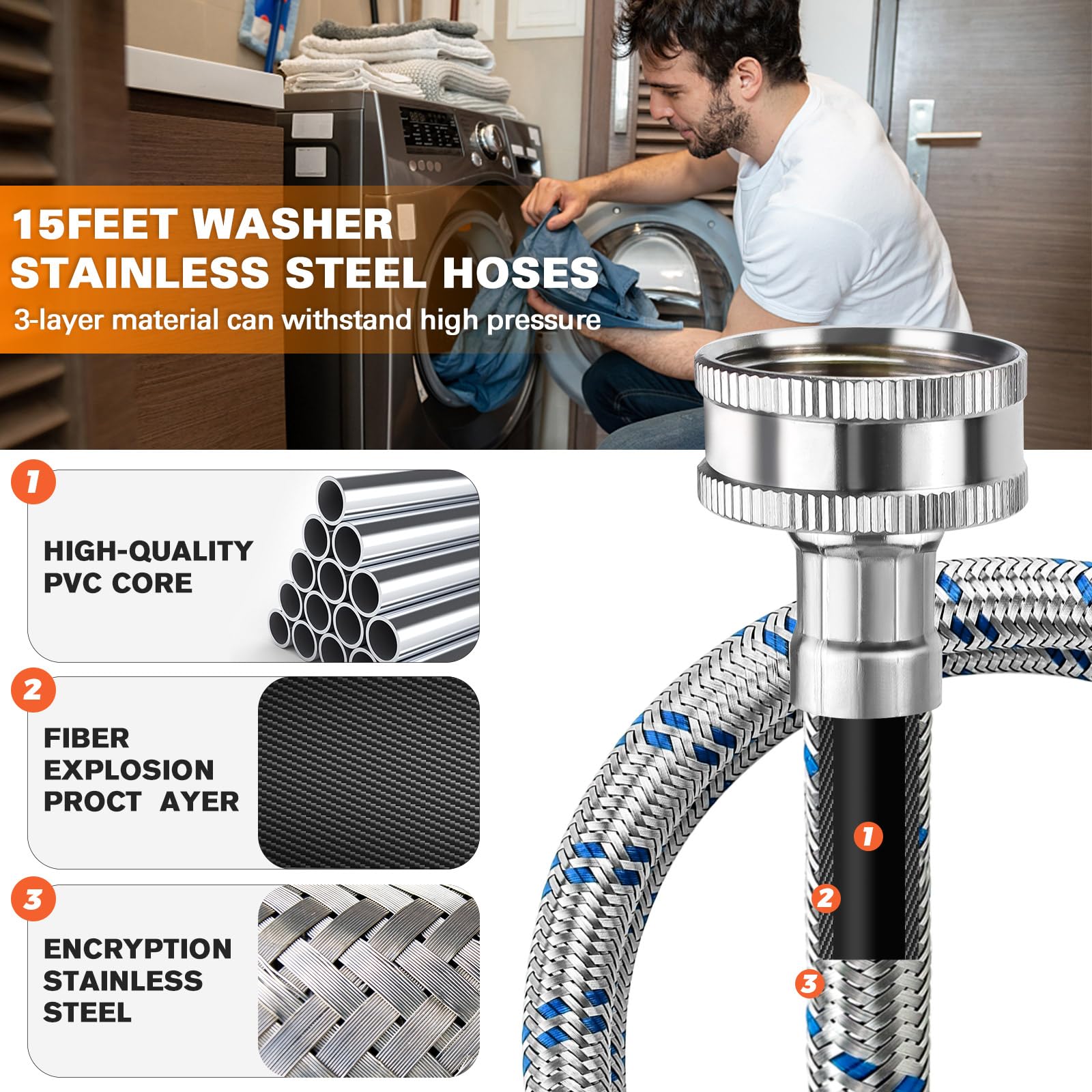 15FEET WASHER
STAINLESS STEEL HOSES
3-layer material can withstand high pressure

1
HIGH-QUALITY PVC CORE

2
FIBER EXPLOSION PROCT AYER

3
ENCRYPTION STAINLESS STEEL

1
2
3