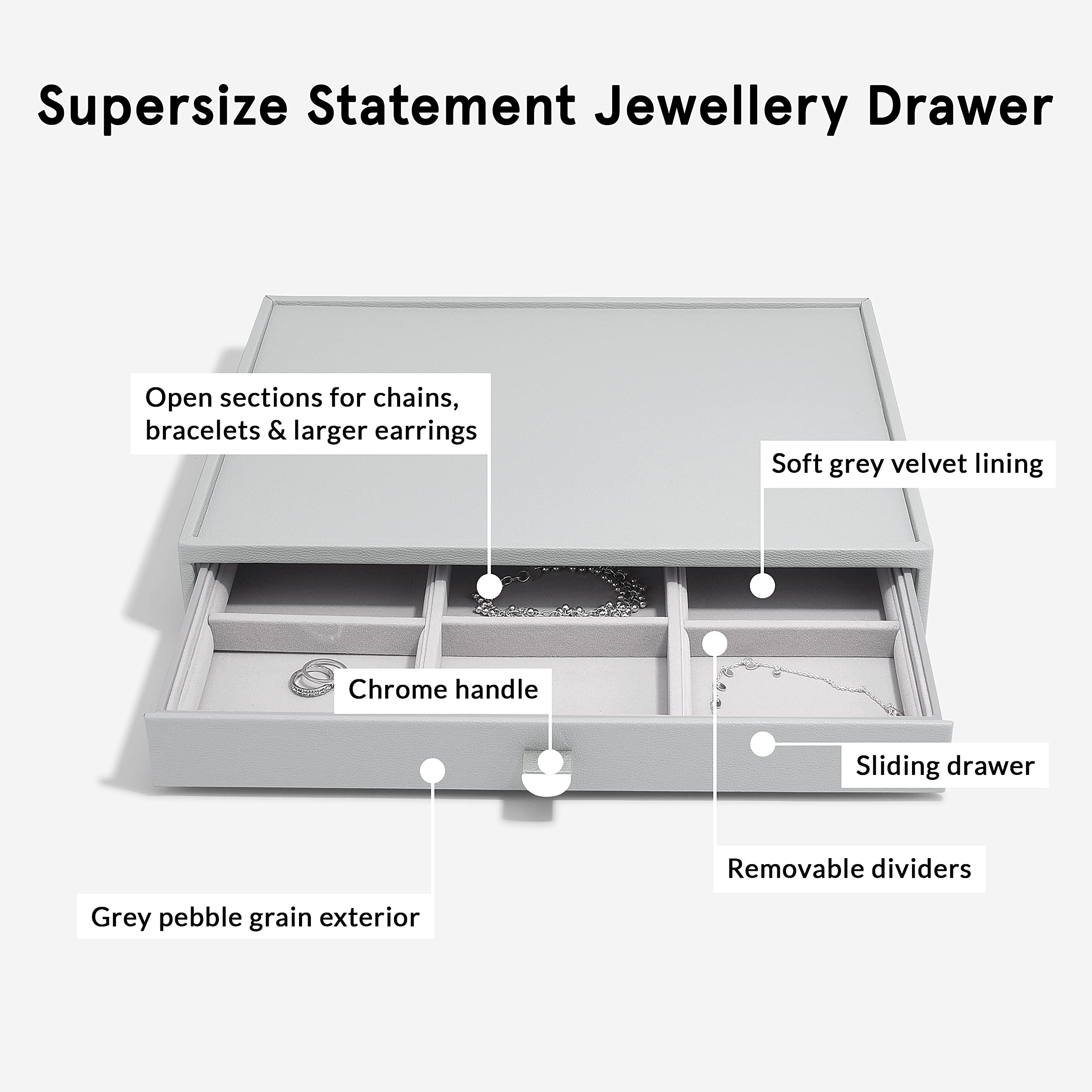 Supersize Statement Jewellery Drawer

Open sections for chains, bracelets & larger earrings

Soft grey velvet lining

Chrome handle

Sliding drawer

Removable dividers

Grey pebble grain exterior